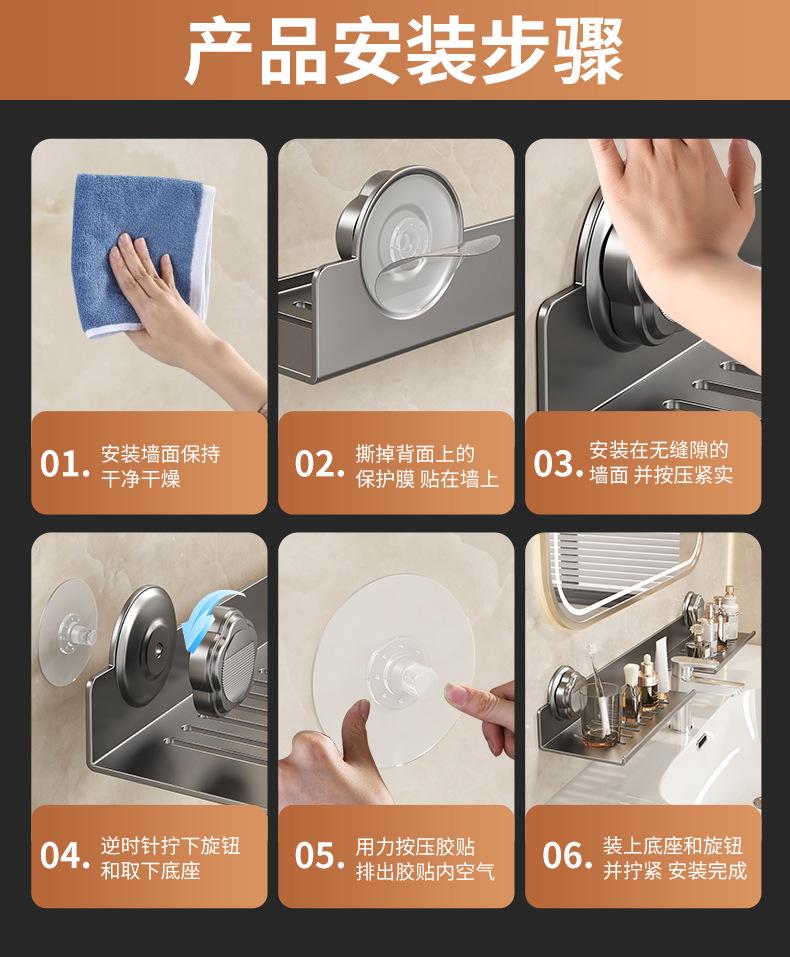 产品安装步骤

01. 安装墙面保持干净干燥

02. 撕掉背面上的保护膜 贴在墙上

03. 安装在无缝隙的墙面 并按压紧实

04. 逆时针拧下旋钮和取下底座

05. 用力按压胶贴排出胶贴内空气

06. 装上底座和旋钮并拧紧 安装完成