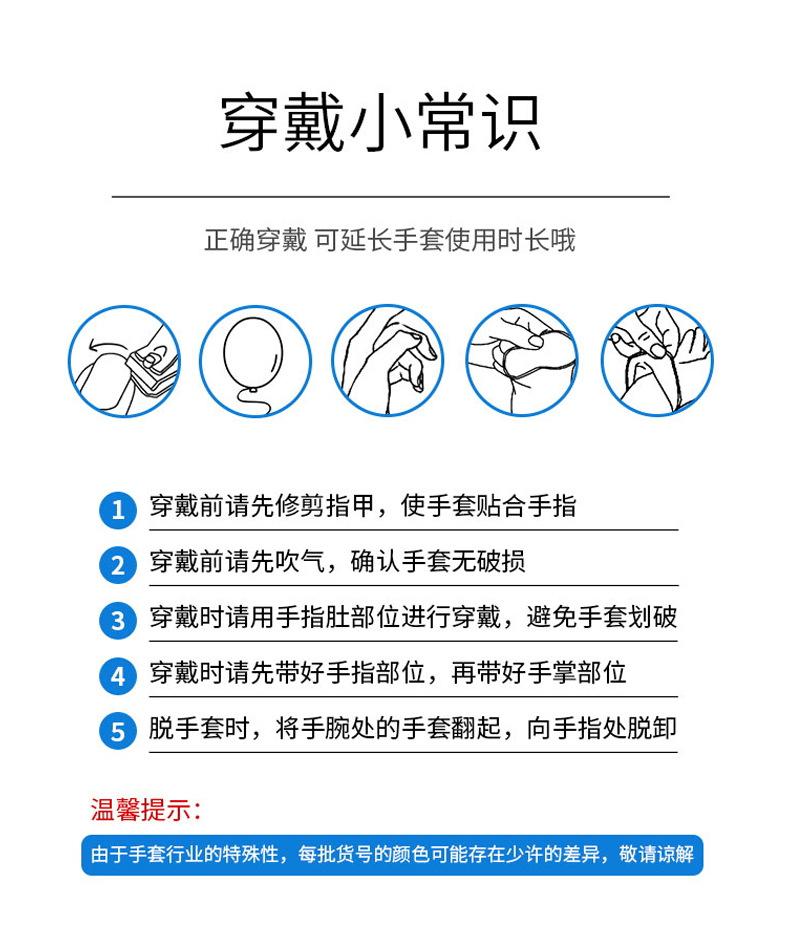 穿戴小常识

正确穿戴 可延长手套使用时长哦

1 穿戴前请先修剪指甲，使手套贴合手指

2 穿戴前请先吹气，确认手套无破损

3 穿戴时请用手指肚部位进行穿戴，避免手套划破

4 穿戴时请先带好手指部位，再带好手掌部位

5 脱手套时，将手腕处的手套翻起，向手指处脱卸

温馨提示：

由于手套行业的特殊性，每批货号的颜色可能存在少许的差异，敬请谅解