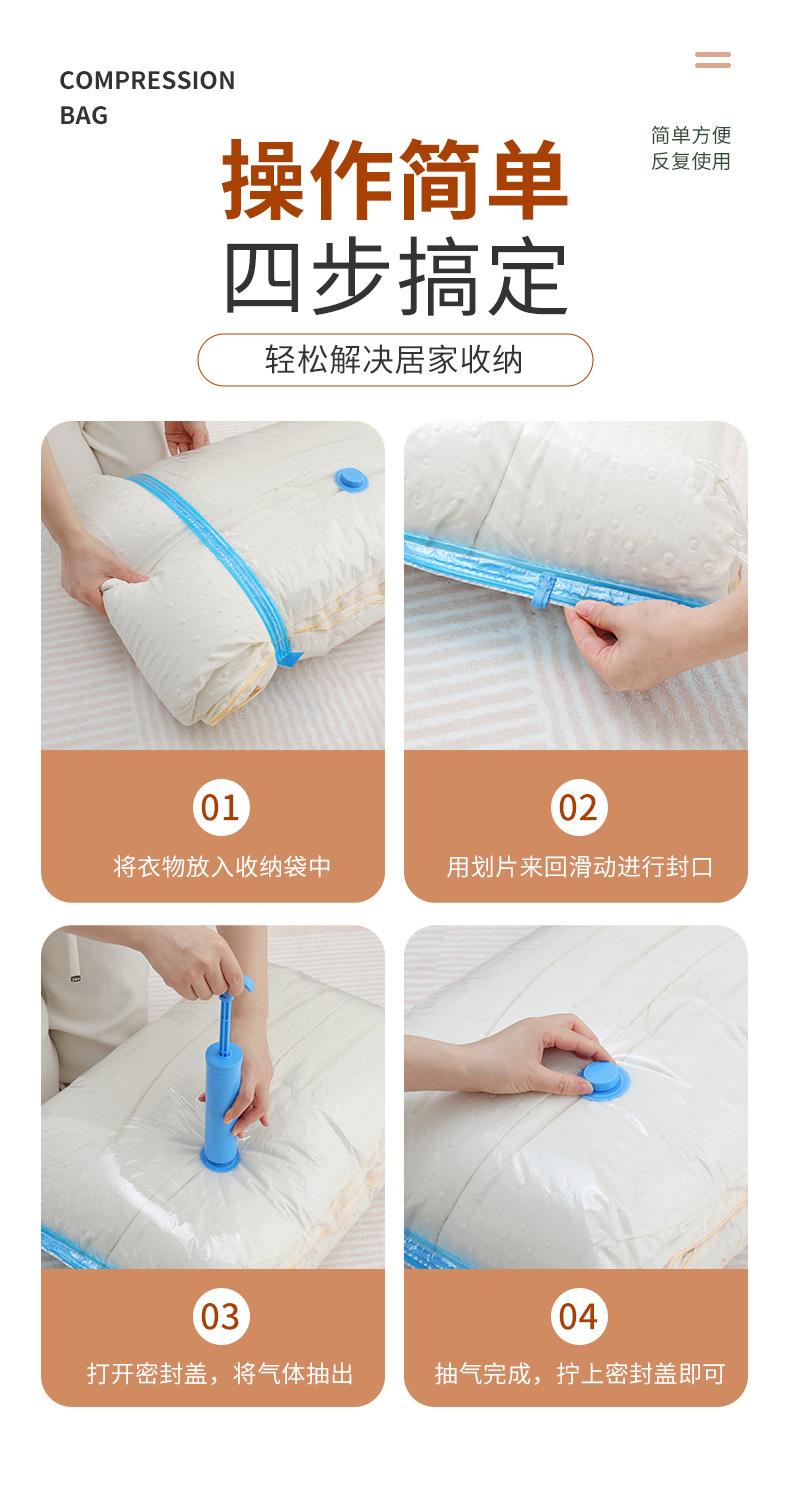 COMPRESSION BAG

简单方便
反复使用

操作简单
四步搞定

轻松解决居家收纳

01
将衣物放入收纳袋中

02
用划片来回滑动进行封口

03
打开密封盖，将气体抽出

04
抽气完成，拧上密封盖即可