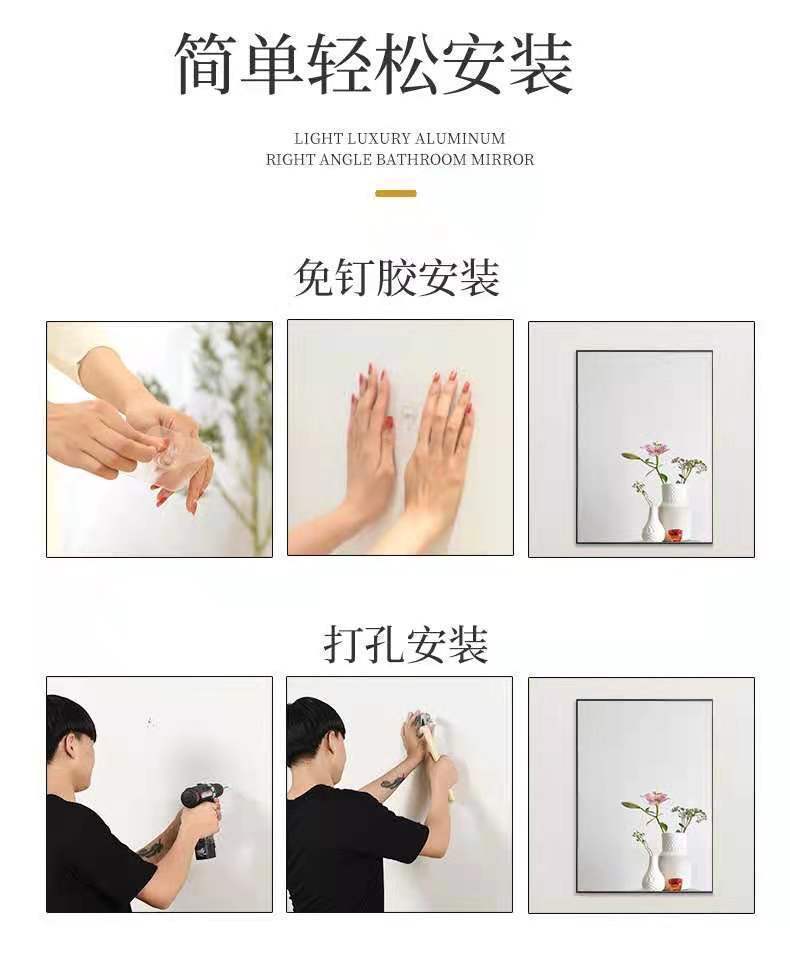 简单轻松安装

LIGHT LUXURY ALUMINUM
RIGHT ANGLE BATHROOM MIRROR

免钉胶安装

打孔安装