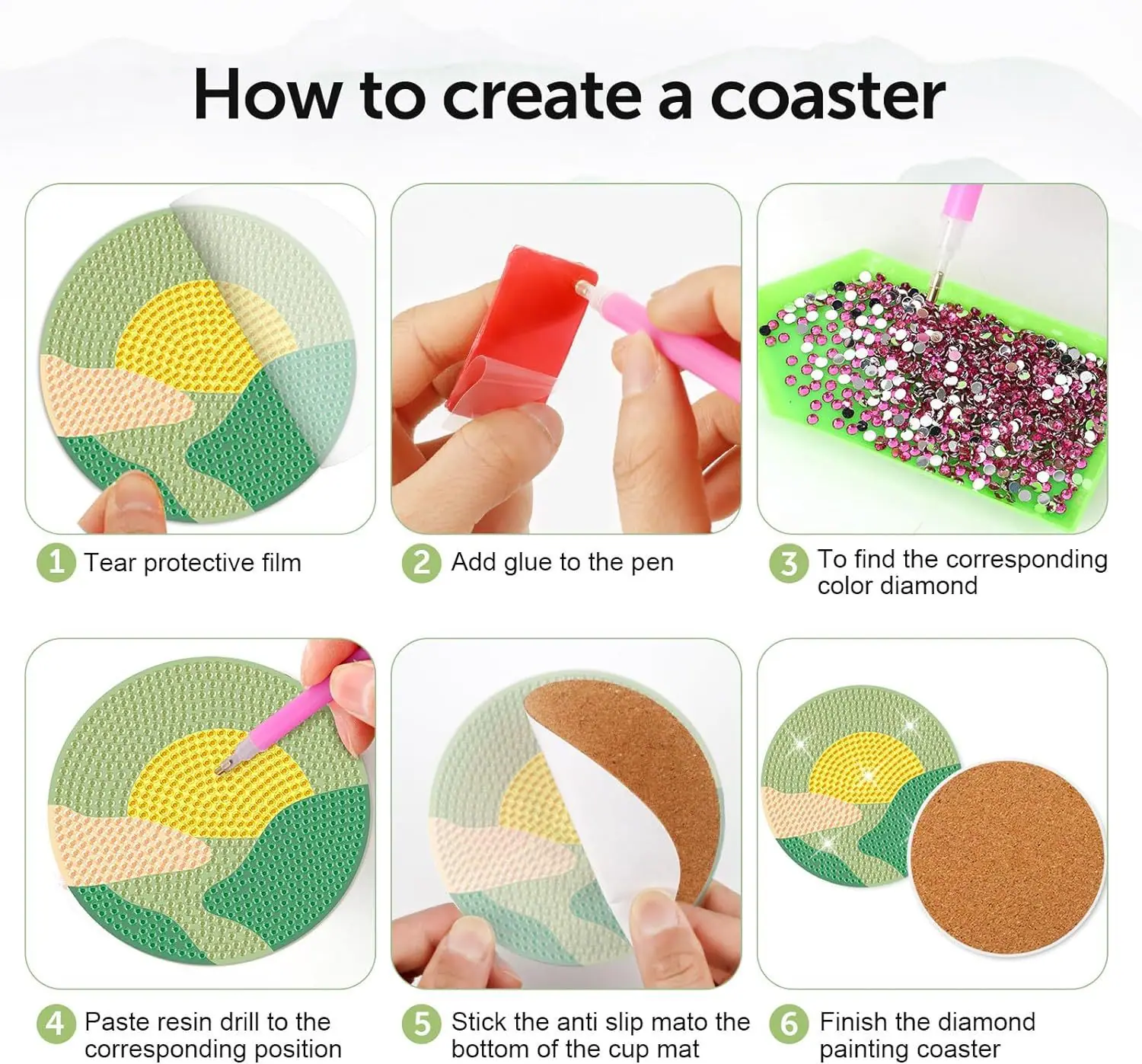 How to create a coaster

1 Tear protective film

2 Add glue to the pen

3 To find the corresponding color diamond

4 Paste resin drill to the corresponding position

5 Stick the anti slip mato the bottom of the cup mat

6 Finish the diamond painting coaster