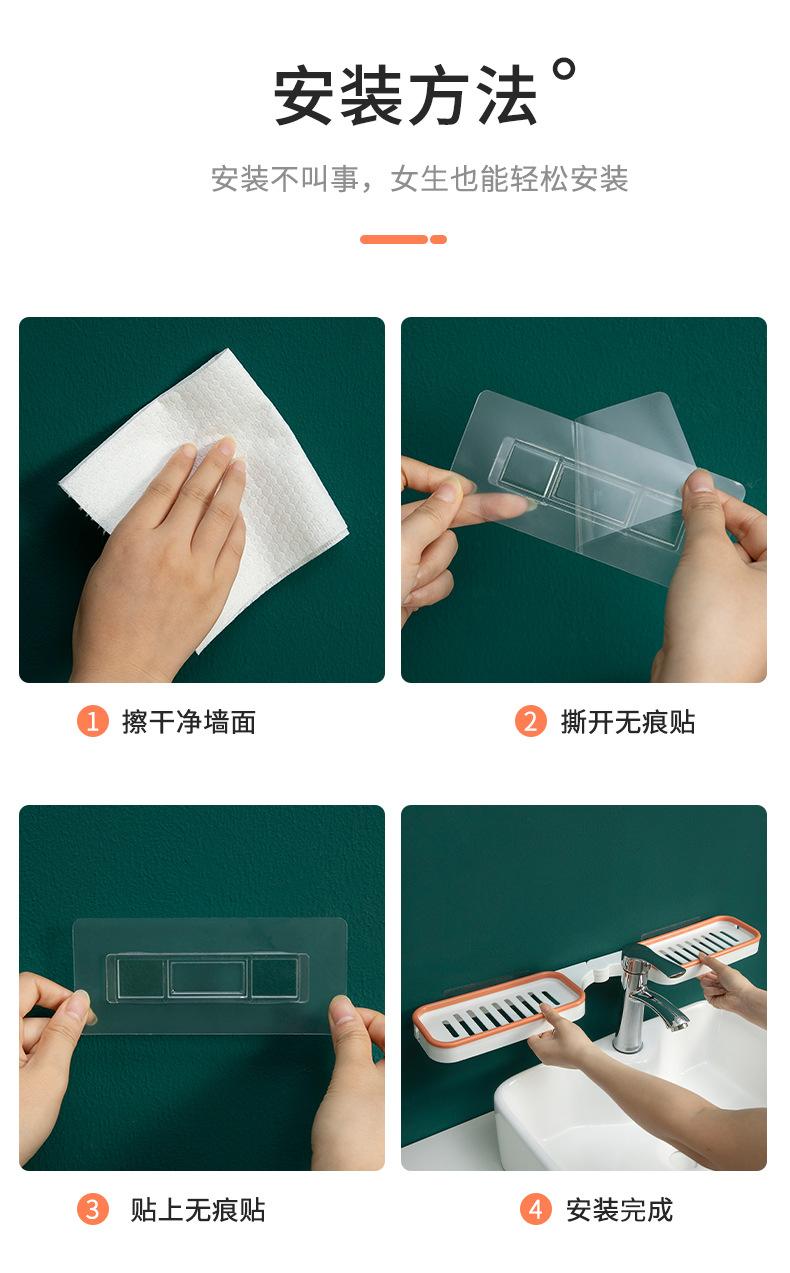 安装方法°

安装不叫事，女生也能轻松安装

1 擦干净墙面

2 撕开无痕贴

3 贴上无痕贴

4 安装完成