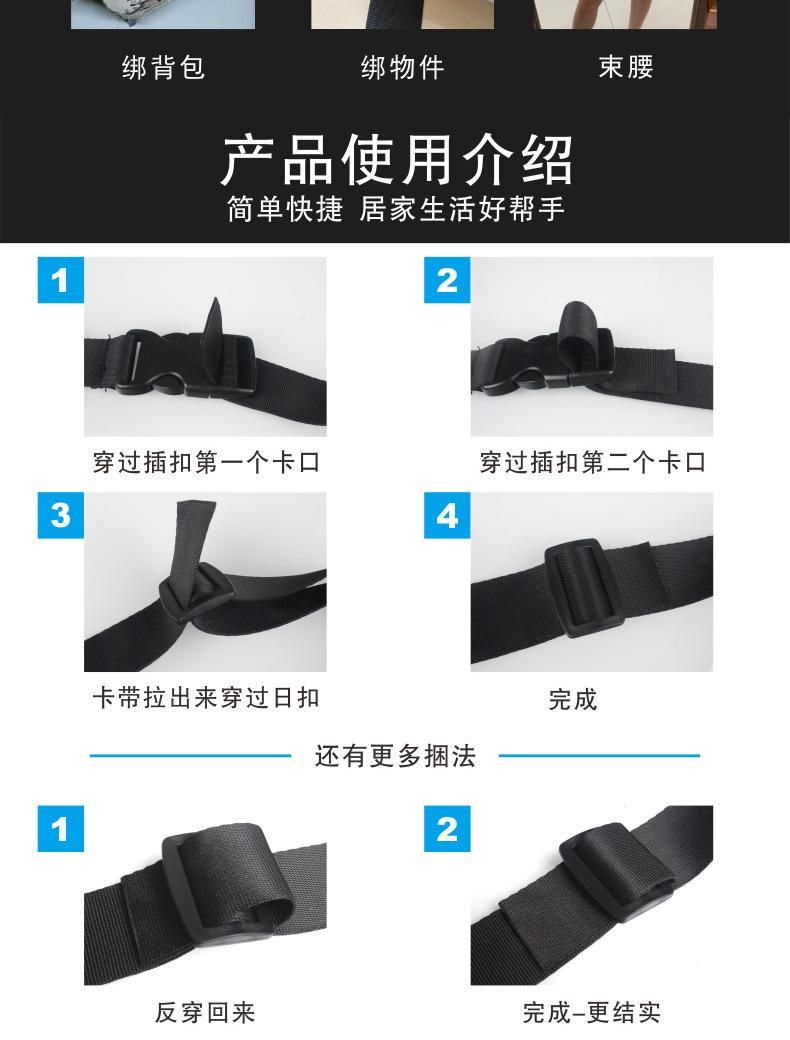 绑背包　　绑物件　　束腰

产品使用介绍
简单快捷 居家生活好帮手

1
穿过插扣第一个卡口

2
穿过插扣第二个卡口

3
卡带拉出来穿过日扣

4
完成

还有更多捆法

1
反穿回来

2
完成-更结实