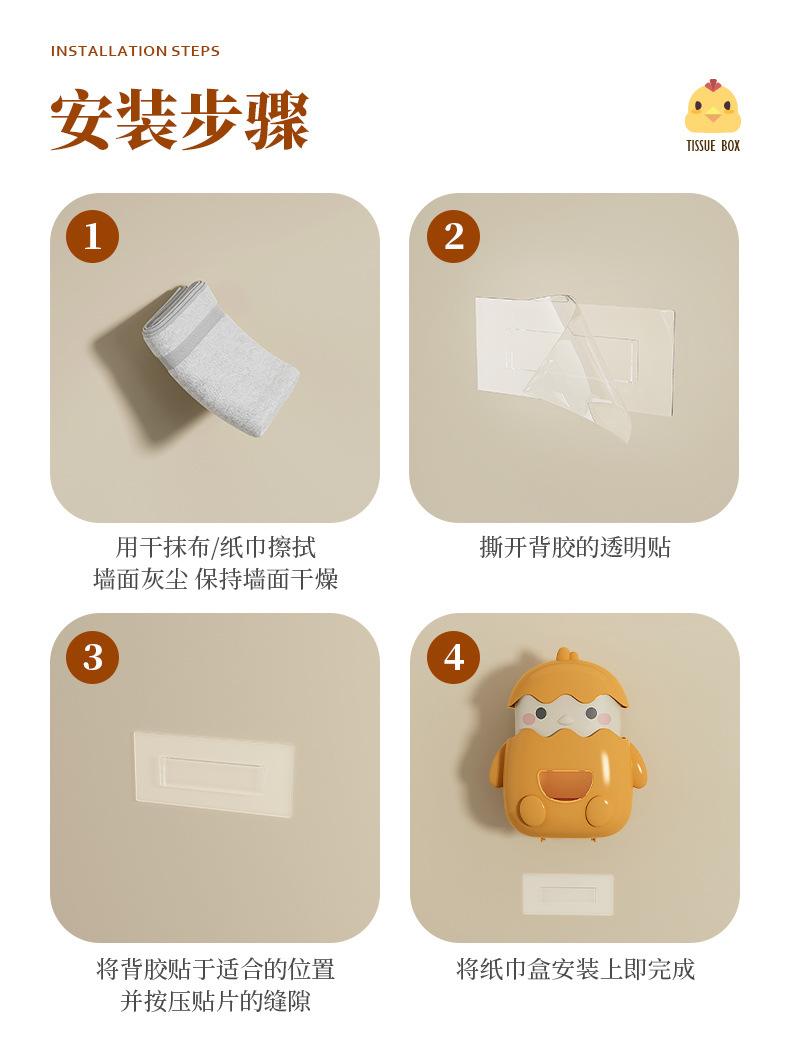 INSTALLATION STEPS

安装步骤

TISSUE BOX

1

用干抹布/纸巾擦拭
墙面灰尘 保持墙面干燥

2

撕开背胶的透明贴

3

将背胶贴于适合的位置
并按压贴片的缝隙

4

将纸巾盒安装上即完成