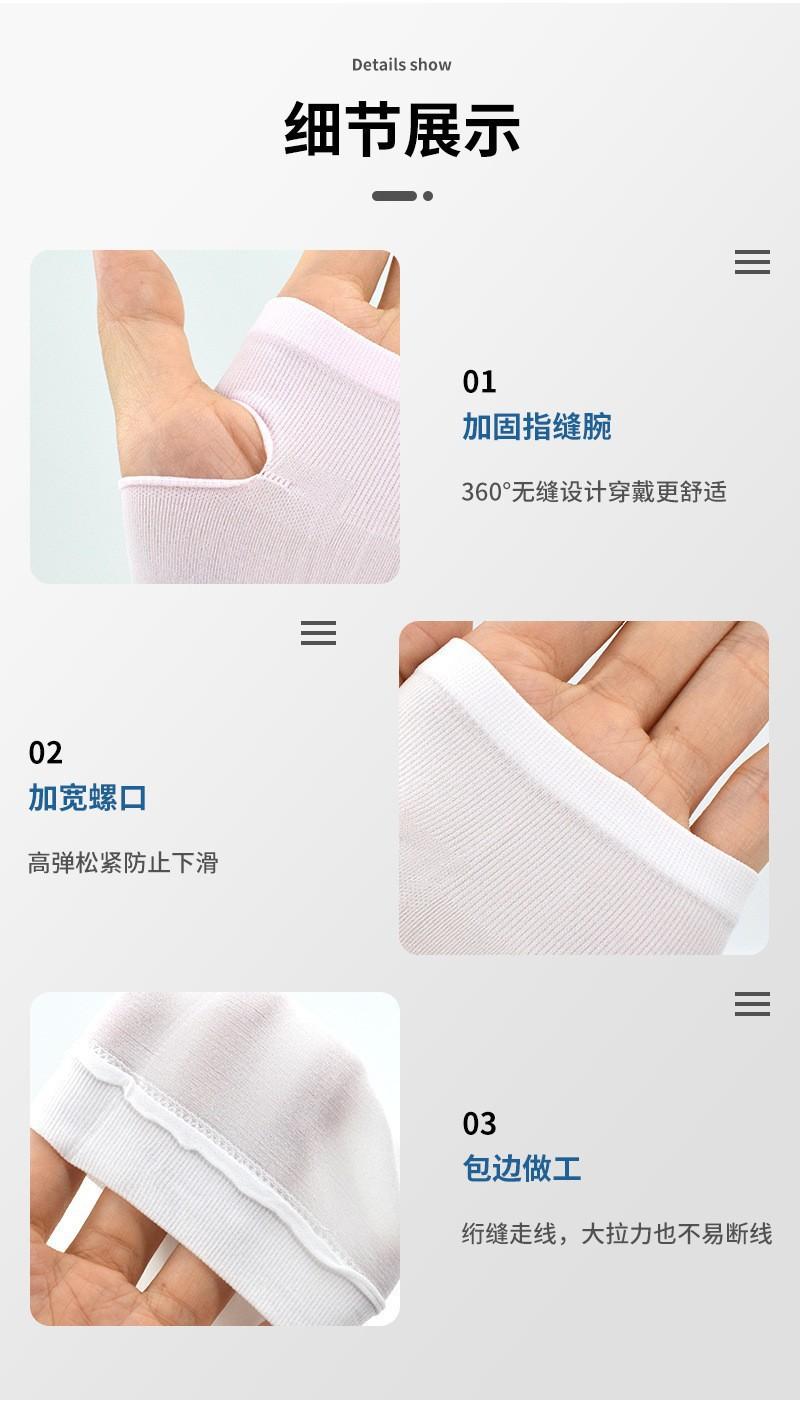 Details show

细节展示

01
加固指缝腕

360°无缝设计穿戴更舒适

02
加宽螺口

高弹松紧防止下滑

03
包边做工

绗缝走线，大拉力也不易断线