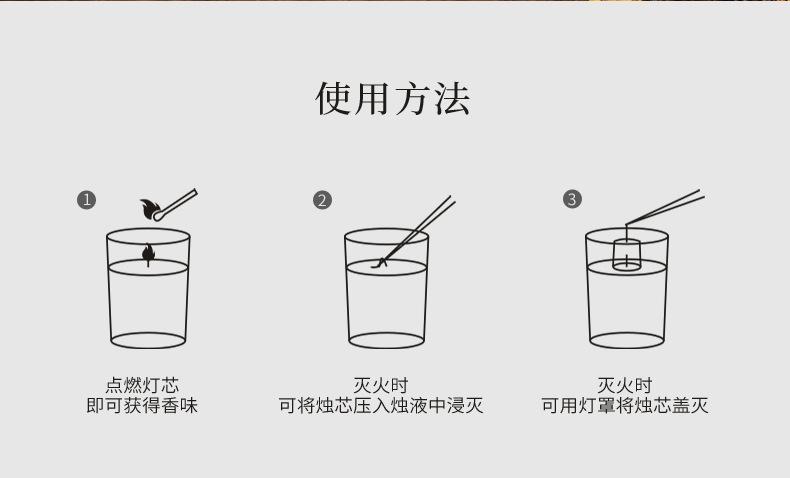 使用方法

1

点燃灯芯
即可获得香味

2

灭火时
可将烛芯压入烛液中浸灭

3

灭火时
可用灯罩将烛芯盖灭