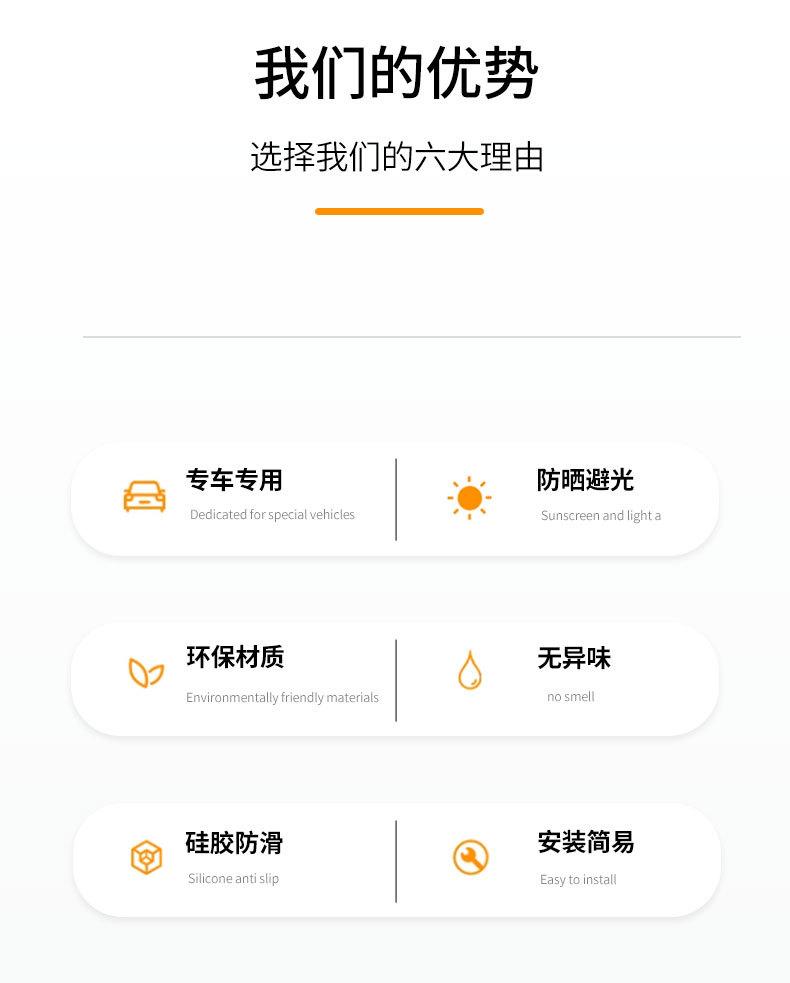 我们的优势

选择我们的六大理由

专车专用

Dedicated for special vehicles

防晒避光

Sunscreen and light a

环保材质

Environmentally friendly materials

无异味

no smell

硅胶防滑

Silicone anti slip

安装简易

Easy to install