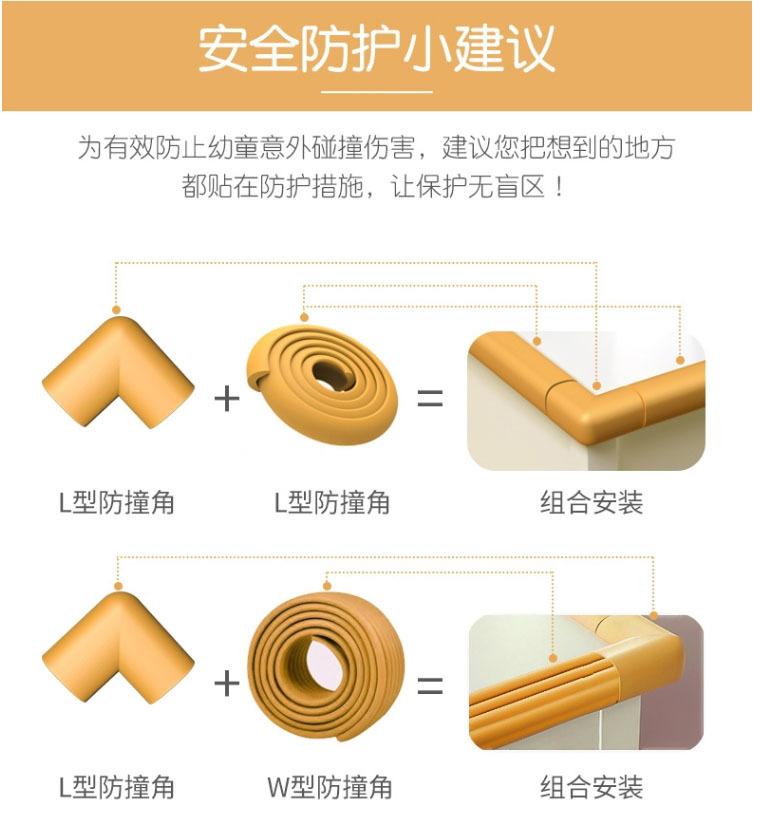 安全防护小建议

为有效防止幼童意外碰撞伤害，建议您把想到的地方都贴在防护措施，让保护无盲区！

+ =

L型防撞角 L型防撞角 组合安装

+ =

L型防撞角 W型防撞角 组合安装