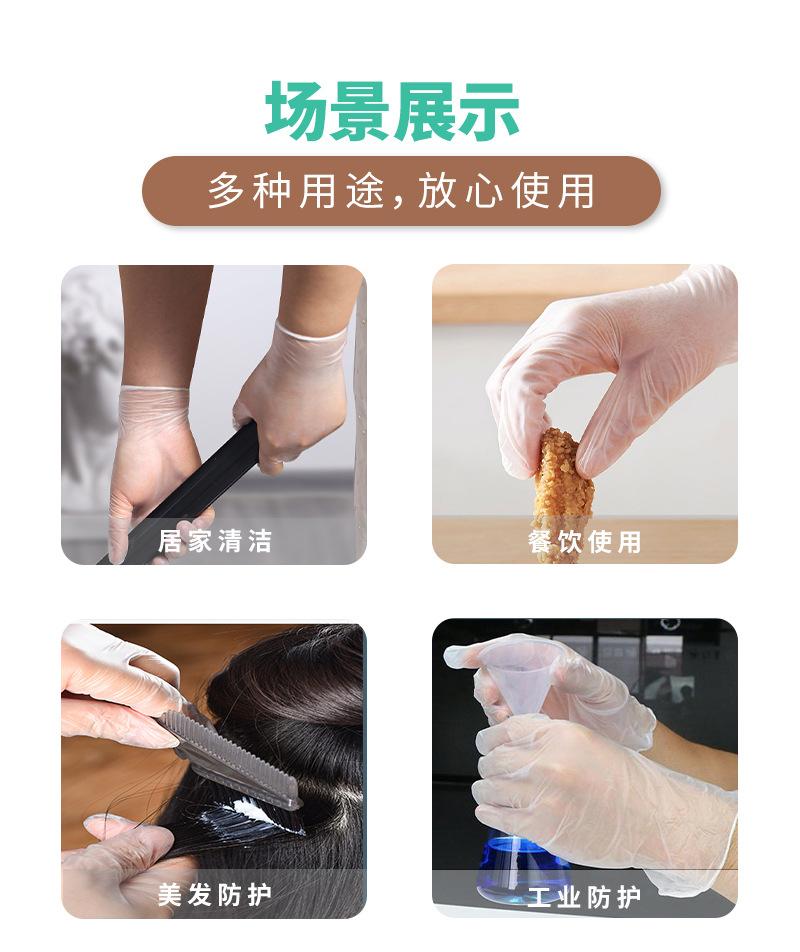 场景展示

多种用途，放心使用

居家清洁

餐饮使用

美发防护

工业防护