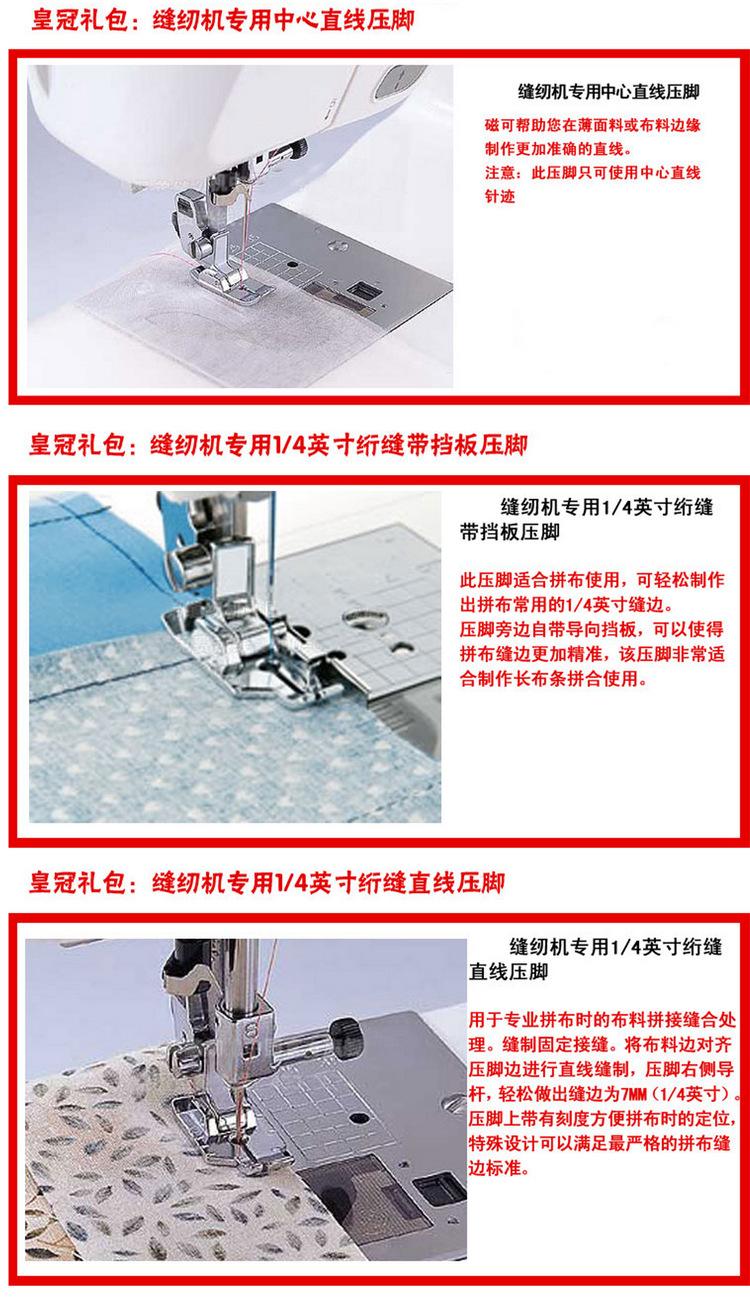 皇冠礼包：缝纫机专用中心直线压脚

缝纫机专用中心直线压脚

磁可帮助您在薄面料或布料边缘制作更加准确的直线。

注意：此压脚只可使用中心直线针迹

皇冠礼包：缝纫机专用1/4英寸绗缝带挡板压脚

缝纫机专用1/4英寸绗缝带挡板压脚

此压脚适合拼布使用，可轻松制作出拼布常用的1/4英寸缝边。

压脚旁边自带导向挡板，可以使得拼布缝边更加精准，该压脚非常适合制作长布条拼合使用。

皇冠礼包：缝纫机专用1/4英寸绗缝直线压脚

缝纫机专用1/4英寸绗缝直线压脚

用于专业拼布时的布料拼接缝合处理。缝制固定接缝。将布料边对齐压脚边进行直线缝制，压脚右侧导杆，轻松做出缝边为7MM（1/4英寸）。压脚上带有刻度方便拼布时的定位，特殊设计可以满足最严格的拼布缝边标准。