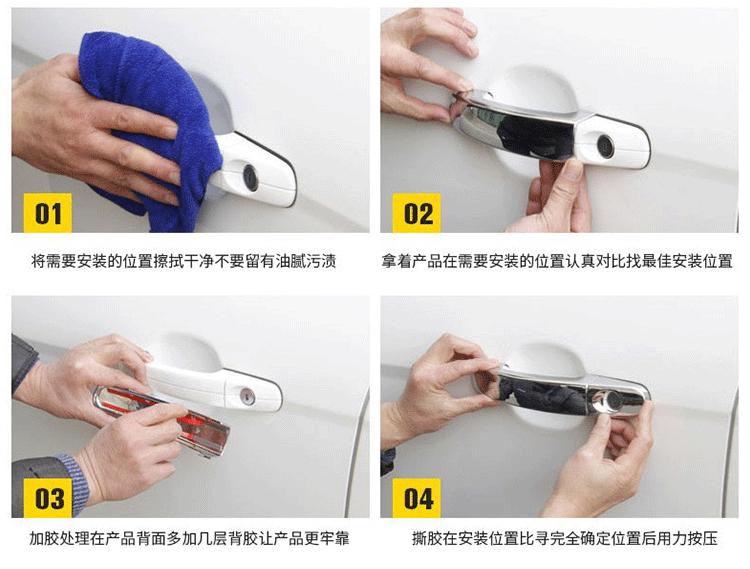 01

将需要安装的位置擦拭干净不要留有油腻污渍

02

拿着产品在需要安装的位置认真对比找最佳安装位置

03

加胶处理在产品背面多加几层背胶让产品更牢靠

04

撕胶在安装位置比寻完全确定位置后用力按压