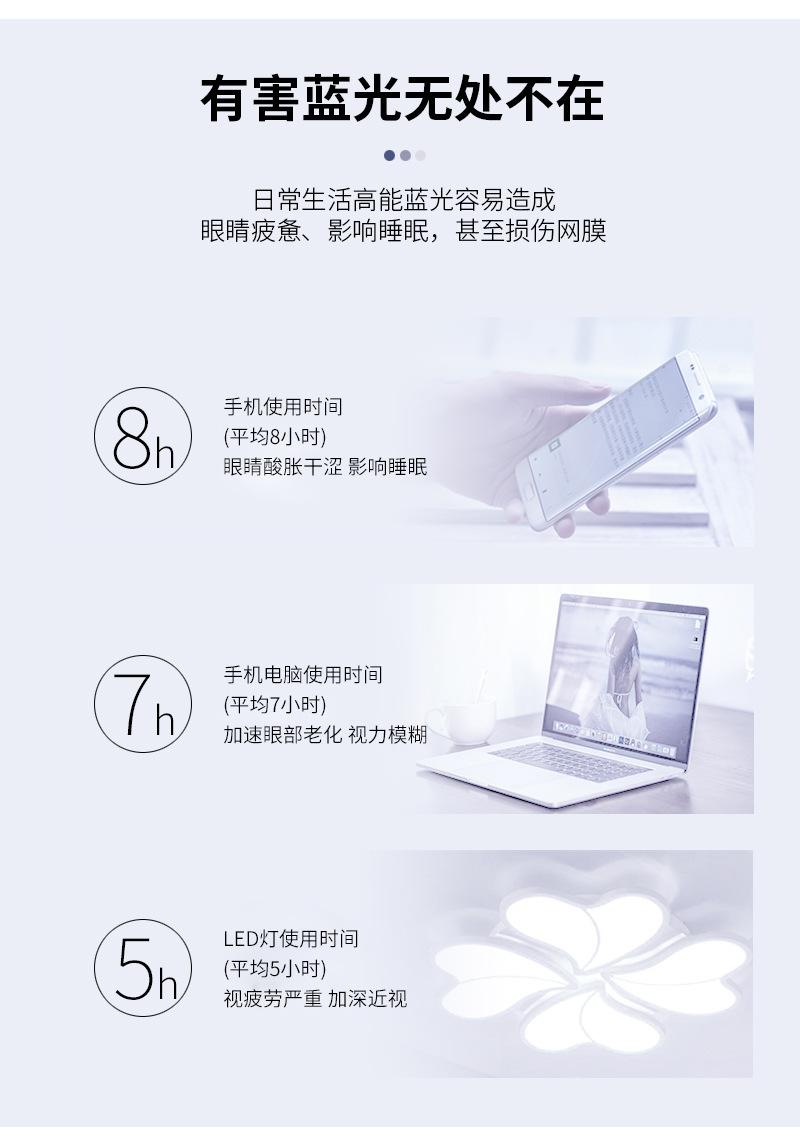 有害蓝光无处不在

日常生活高能蓝光容易造成
眼睛疲惫、影响睡眠，甚至损伤网膜

8h

手机使用时间
(平均8小时)
眼睛酸胀干涩 影响睡眠

7h

手机电脑使用时间
(平均7小时)
加速眼部老化 视力模糊

5h

LED灯使用时间
(平均5小时)
视疲劳严重 加深近视