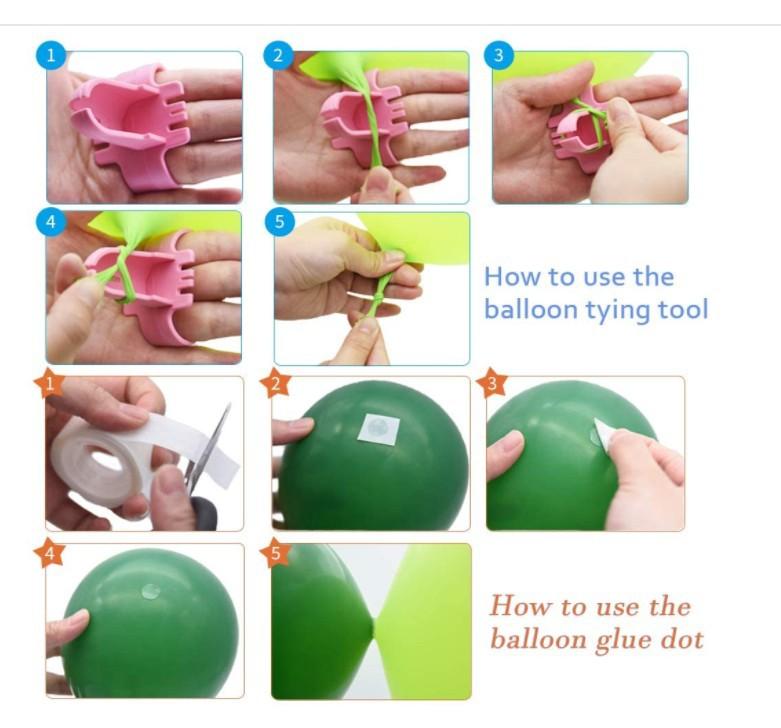 1
2
3
4
5
How to use the balloon tying tool

1
2
3
4
5
How to use the balloon glue dot