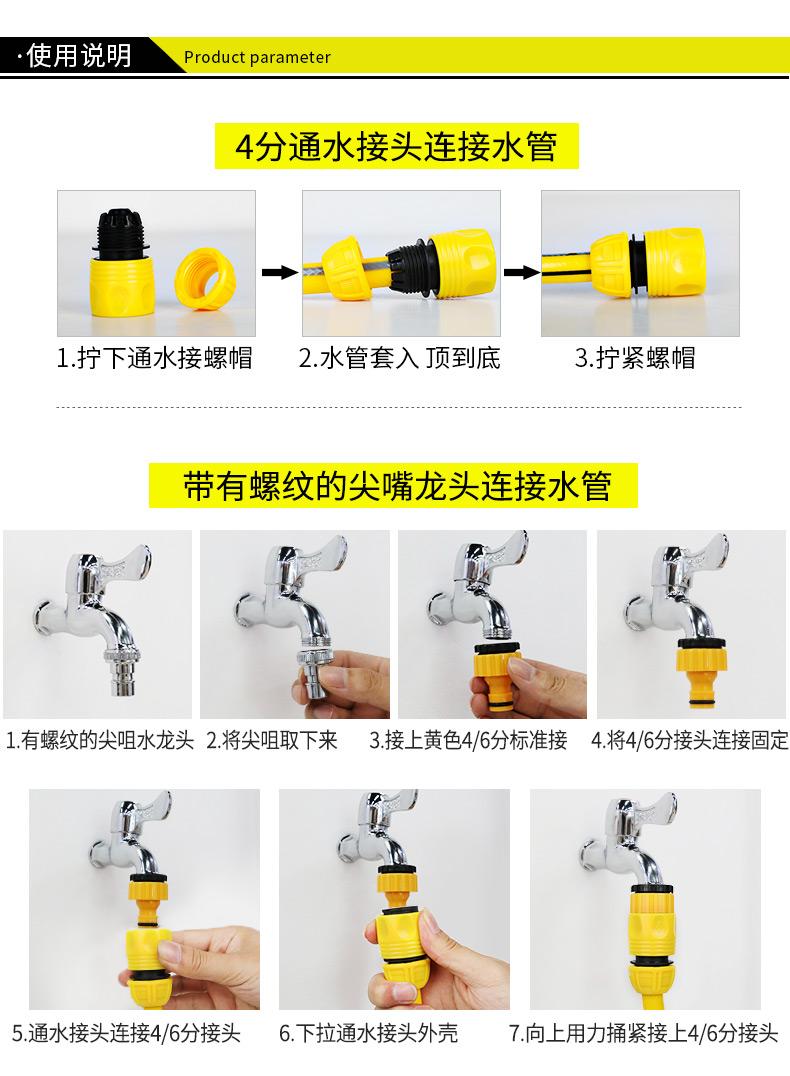 ·使用说明 Product parameter

4分通水接头连接水管

1.拧下通水接螺帽
2.水管套入 顶到底
3.拧紧螺帽

带有螺纹的尖嘴龙头连接水管

1.有螺纹的尖咀水龙头
2.将尖咀取下来
3.接上黄色4/6分标准接
4.将4/6分接头连接固定

5.通水接头连接4/6分接头
6.下拉通水接头外壳
7.向上用力捅紧接上4/6分接头