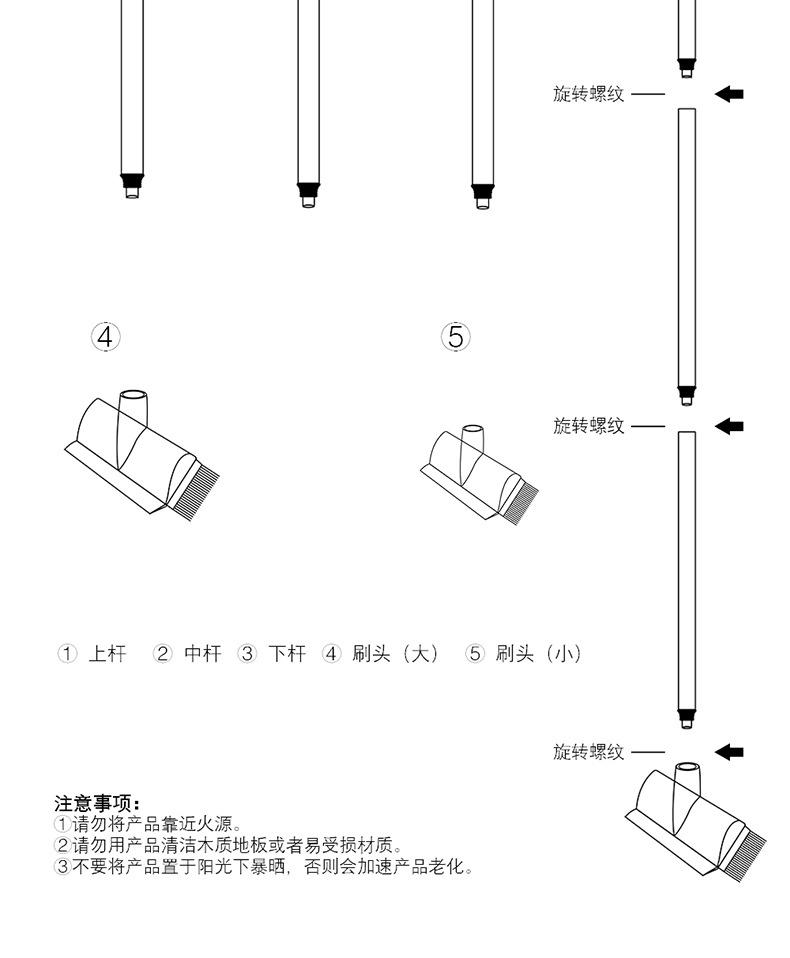 旋转螺纹

④

⑤

旋转螺纹

① 上杆 ② 中杆 ③ 下杆 ④ 刷头（大） ⑤ 刷头（小）

旋转螺纹

注意事项：
①请勿将产品靠近火源。
②请勿用产品清洁木质地板或者易受损材质。
③不要将产品置于阳光下暴晒，否则会加速产品老化。