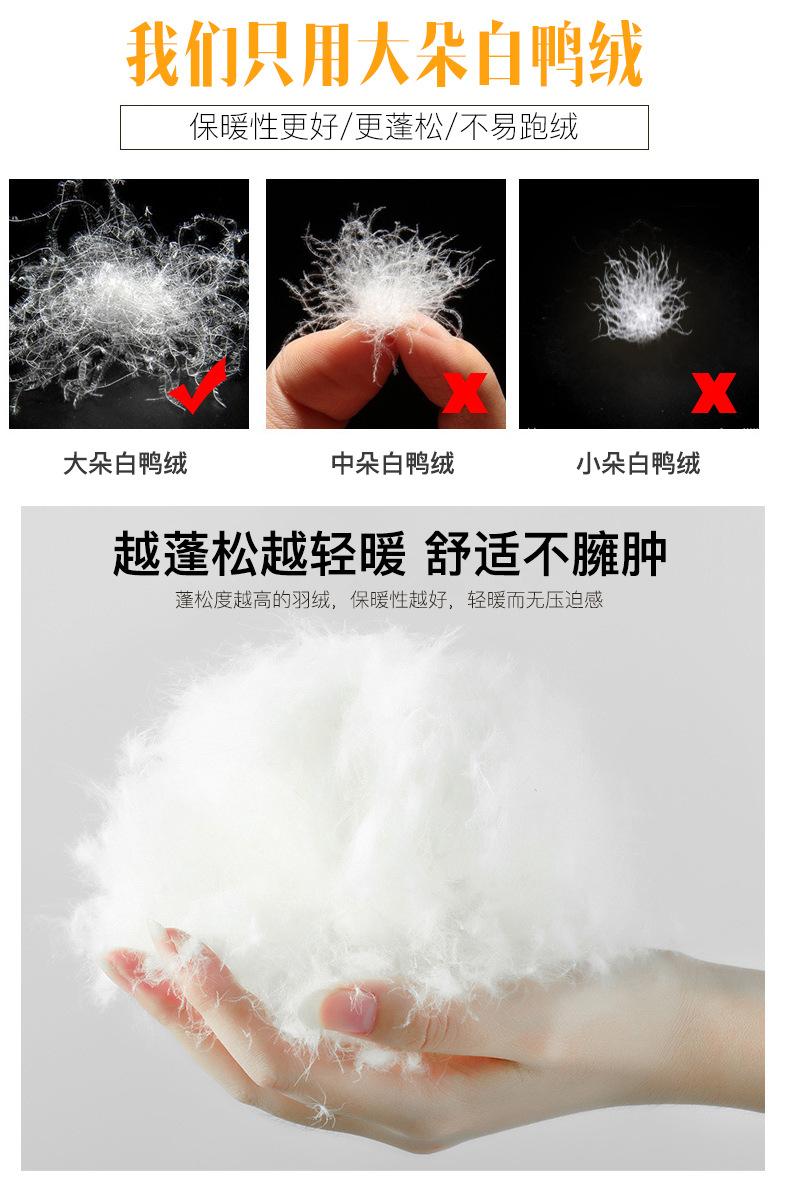 我们只用大朵白鸭绒

保暖性更好/更蓬松/不易跑绒

大朵白鸭绒

中朵白鸭绒

小朵白鸭绒

越蓬松越轻暖 舒适不臃肿

蓬松度越高的羽绒，保暖性越好，轻暖而无压迫感