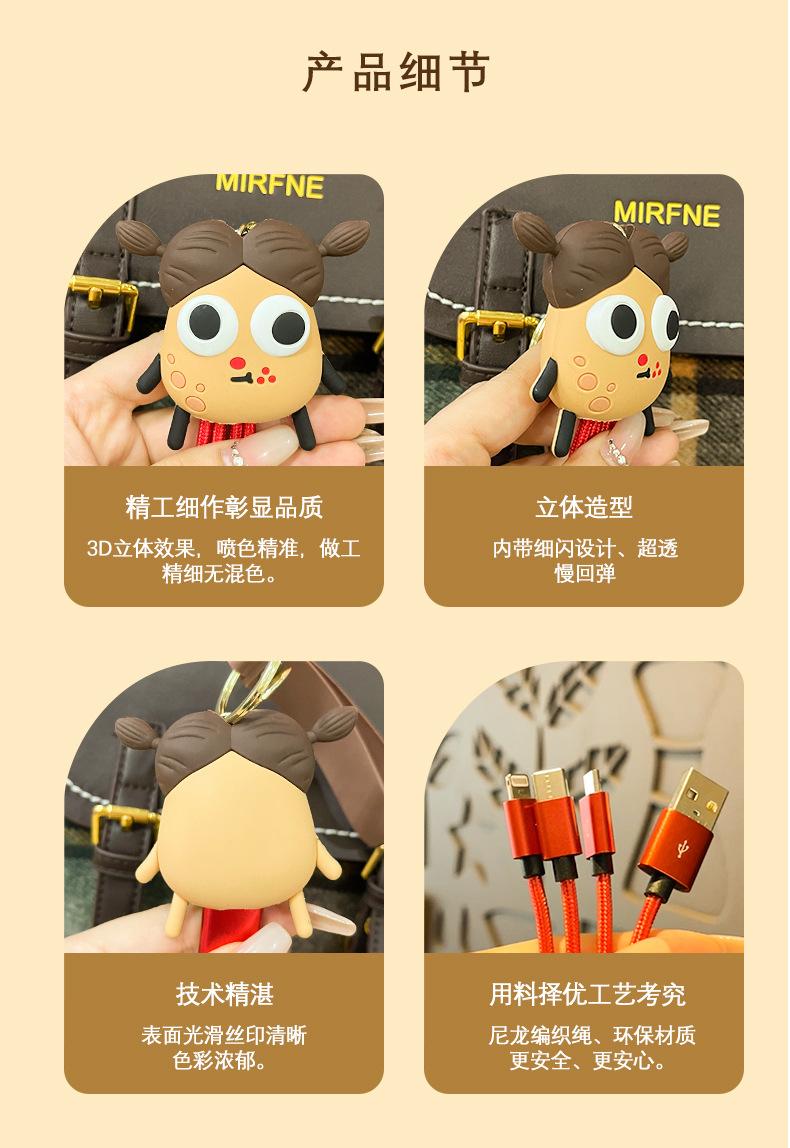 产品细节

MIRFNE

精工细作彰显品质

3D立体效果，喷色精准，做工精细无混色。

MIRFNE

立体造型

内带细闪设计、超透慢回弹

技术精湛

表面光滑丝印清晰色彩浓郁。

用料择优工艺考究

尼龙编织绳、环保材质更安全、更安心。