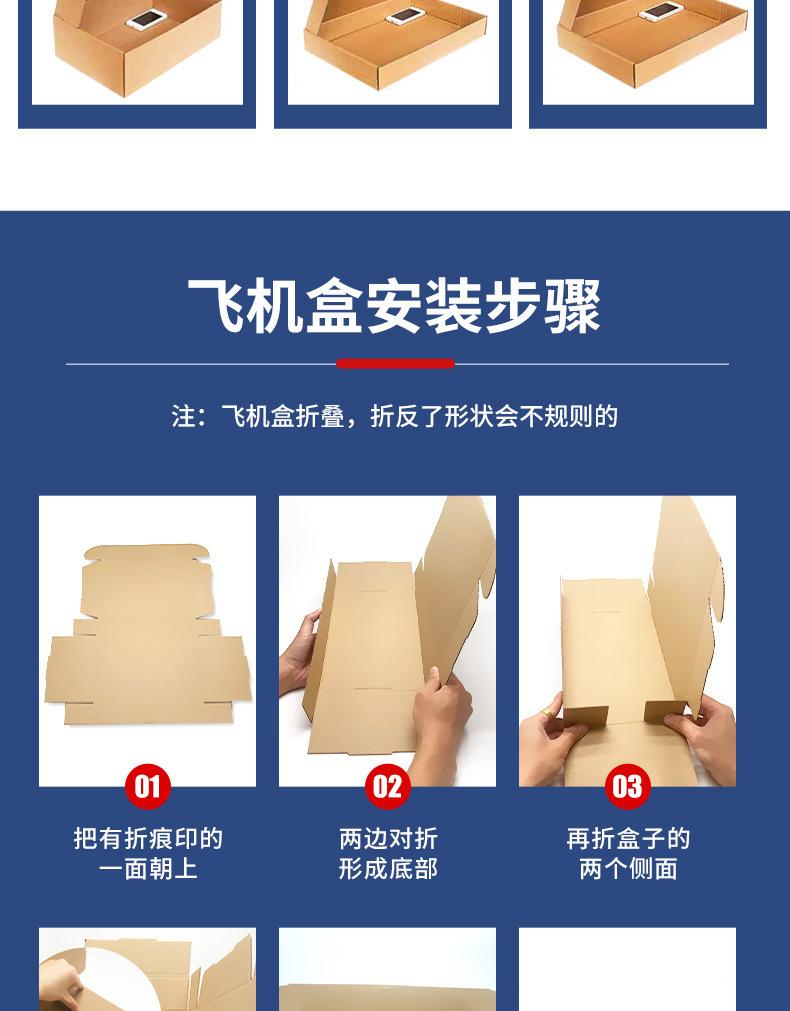 飞机盒安装步骤

注：飞机盒折叠，折反了形状会不规则的

01
把有折痕印的一面朝上

02
两边对折形成底部

03
再折盒子的两个侧面