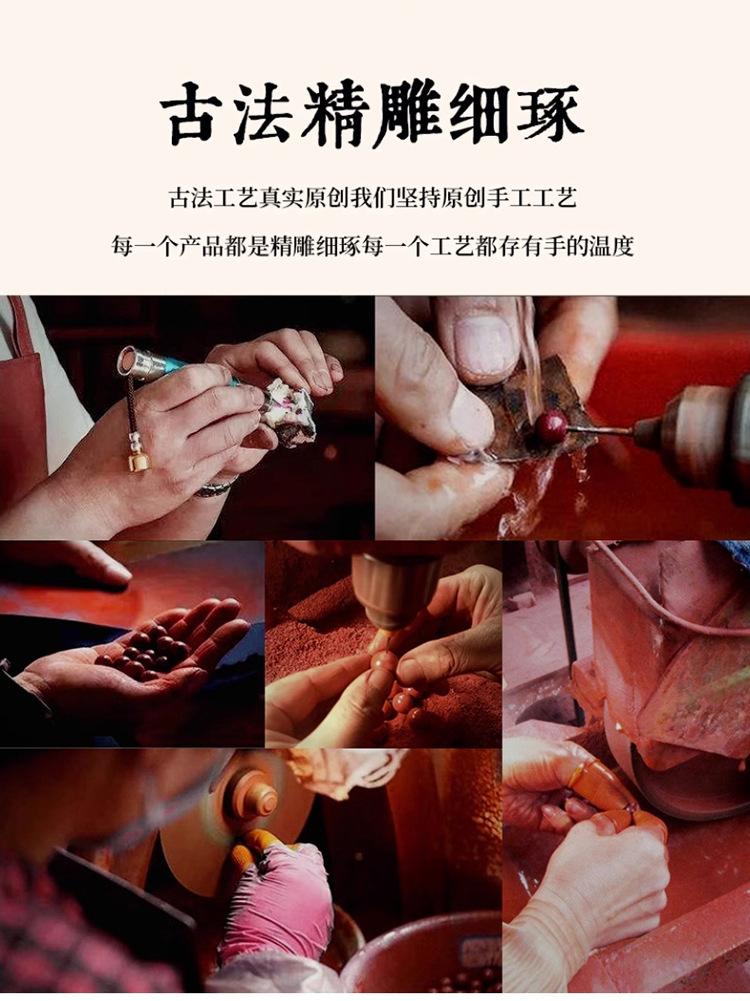 古法精雕细琢

古法工艺真实原创我们坚持原创手工工艺

每一个产品都是精雕细琢每一个工艺都存有手的温度