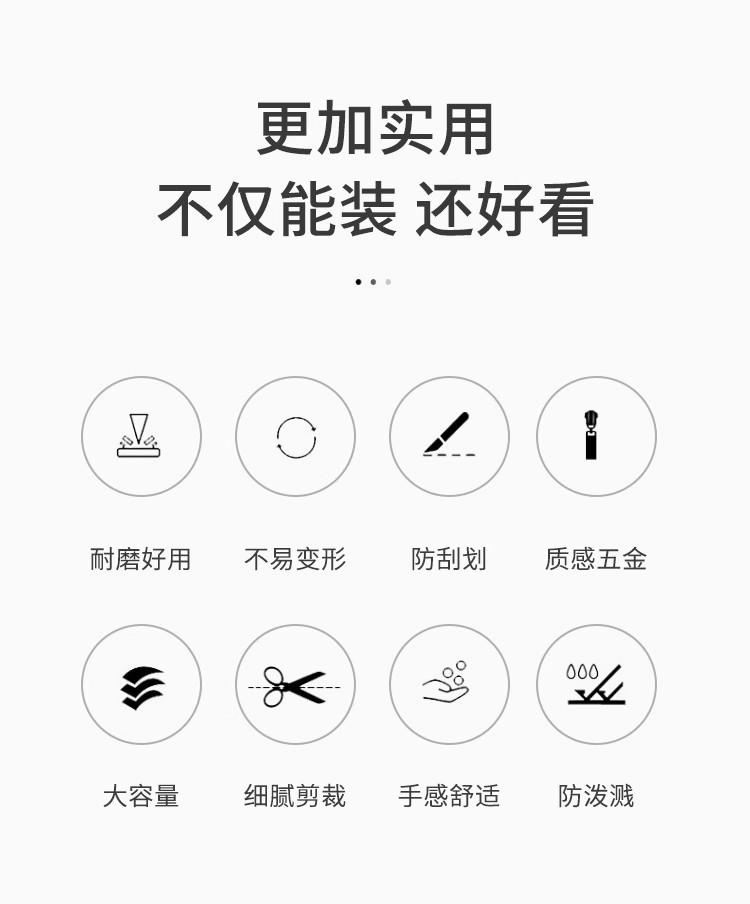 更加实用
不仅能装 还好看

耐磨好用 不易变形 防刮划 质感五金

大容量 细腻剪裁 手感舒适 防泼溅