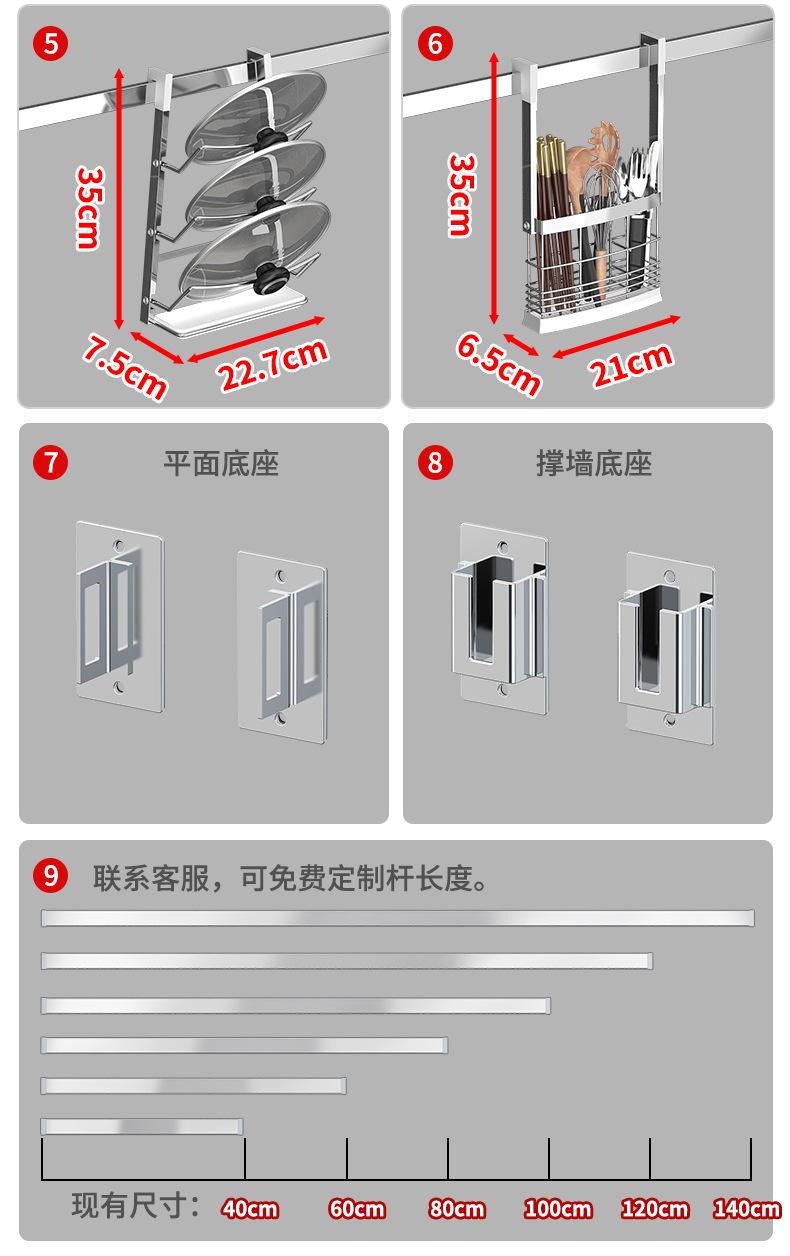 5

35cm

7.5cm

22.7cm

6

35cm

6.5cm

21cm

7 平面底座

8 撑墙底座

9 联系客服，可免费定制杆长度。

现有尺寸： 40cm 60cm 80cm 100cm 120cm 140cm