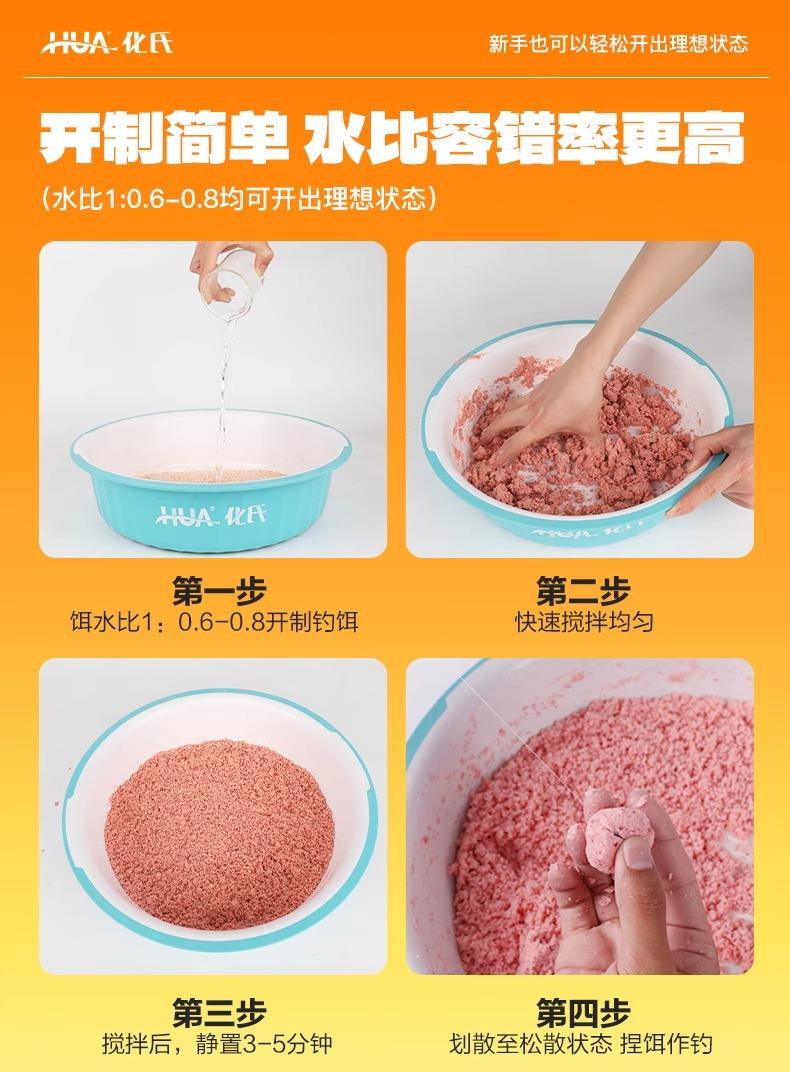 HUA 化氏

新手也可以轻松开出理想状态

开制简单 水比容错率更高

(水比1:0.6-0.8均可开出理想状态)

HUA 化氏

HUA 化氏

第一步
饵水比1：0.6-0.8开制钓饵

第二步
快速搅拌均匀

第三步
搅拌后，静置3-5分钟

第四步
划散至松散状态 捏饵作钓