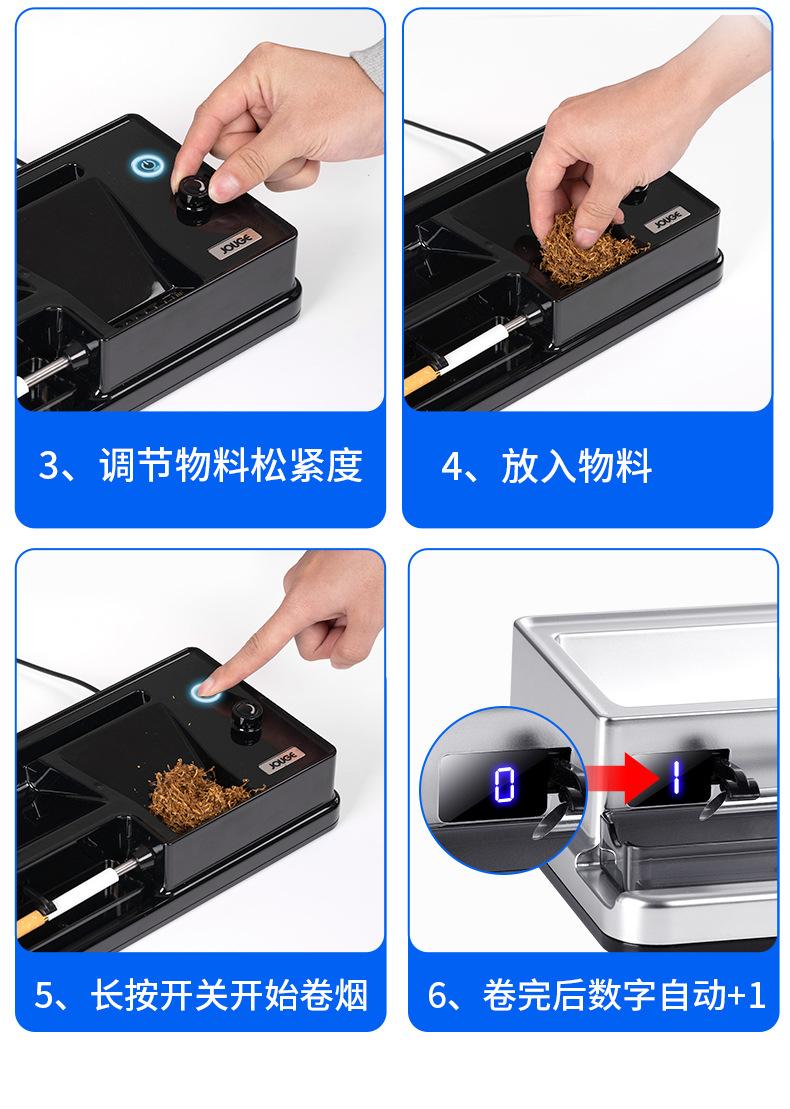 JOUGE

3、调节物料松紧度

JOUGE

4、放入物料

JOUGE

5、长按开关开始卷烟

0

1

6、卷完后数字自动+1