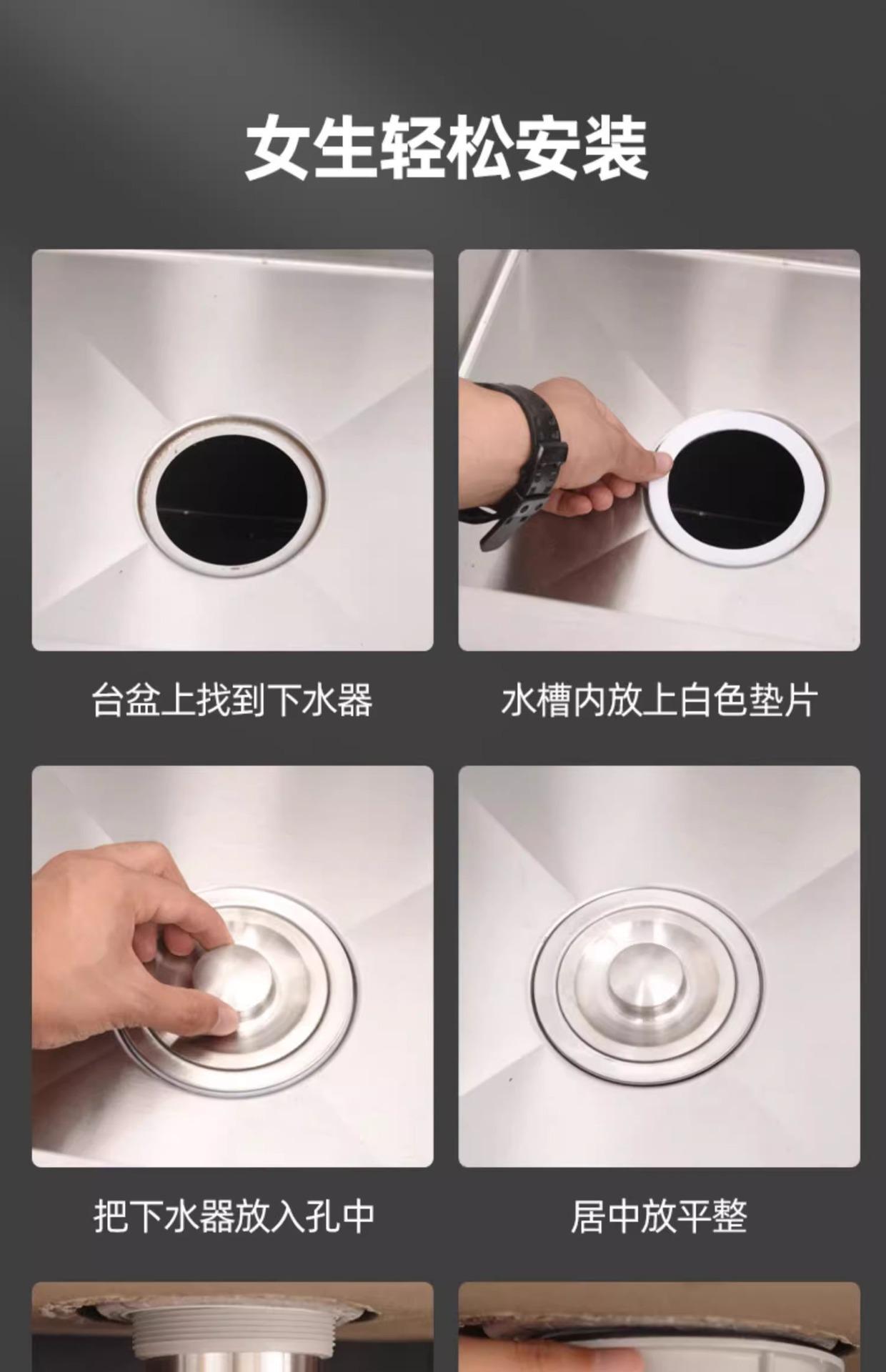 女生轻松安装

台盆上找到下水器

水槽内放上白色垫片

把下水器放入孔中

居中放平整