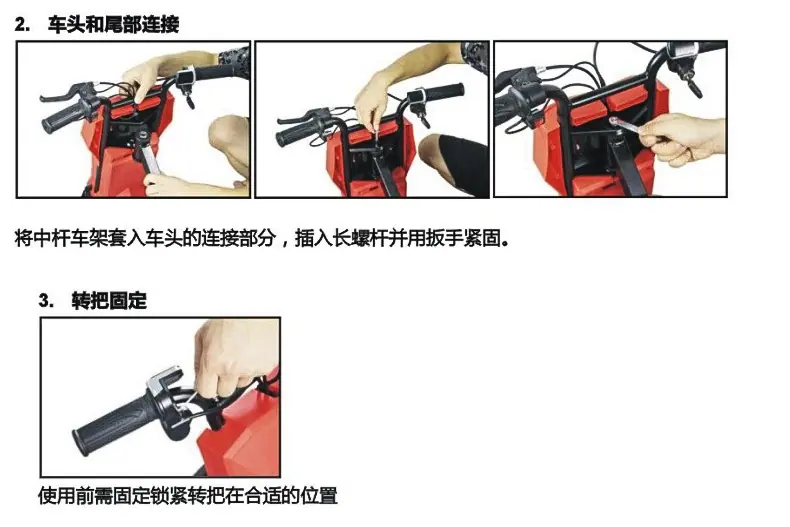 2. 车头和尾部连接

将中杆车架套入车头的连接部分，插入长螺杆并用扳手紧固。

3. 转把固定

使用前需固定锁紧转把在合适的位置