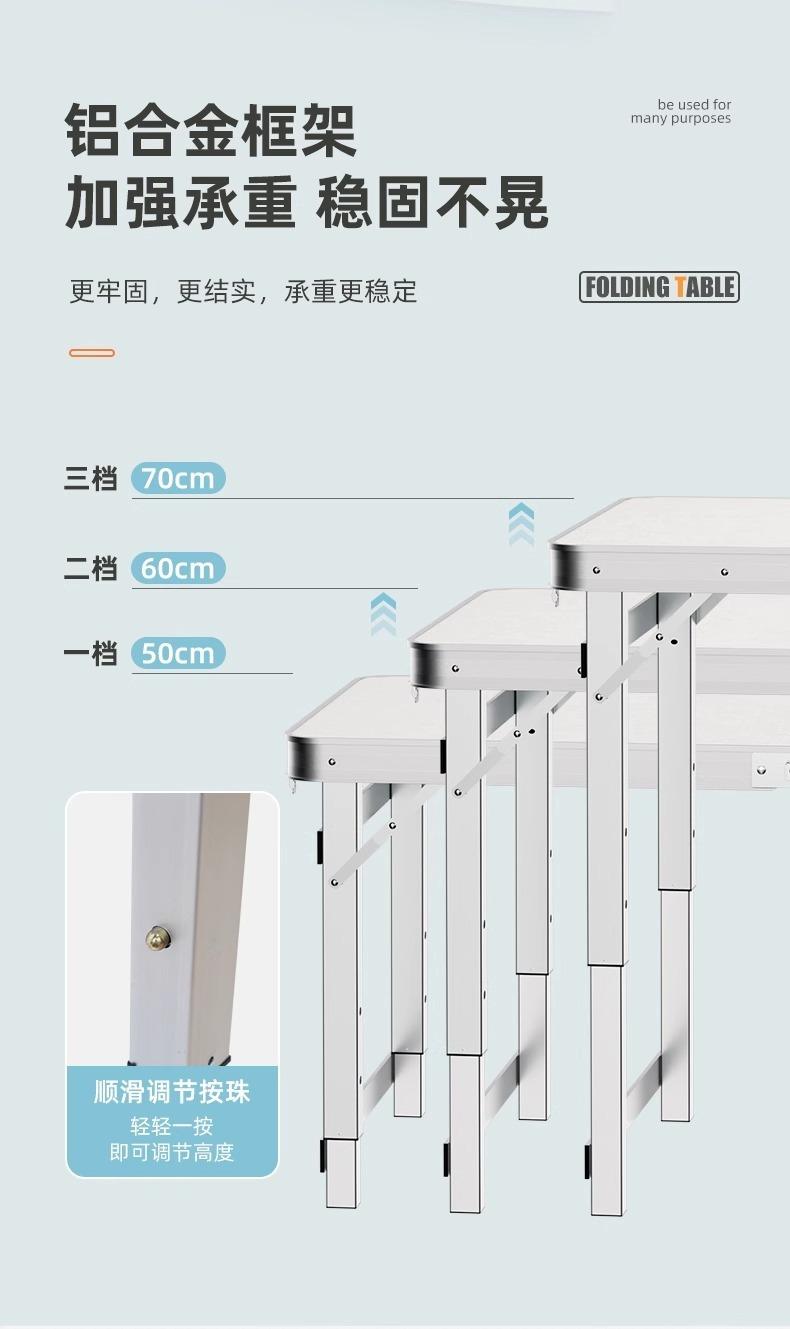 铝合金框架
加强承重 稳固不晃

be used for
many purposes

更牢固，更结实，承重更稳定

FOLDING TABLE

三档 70cm

二档 60cm

一档 50cm

顺滑调节按珠
轻轻一按
即可调节高度