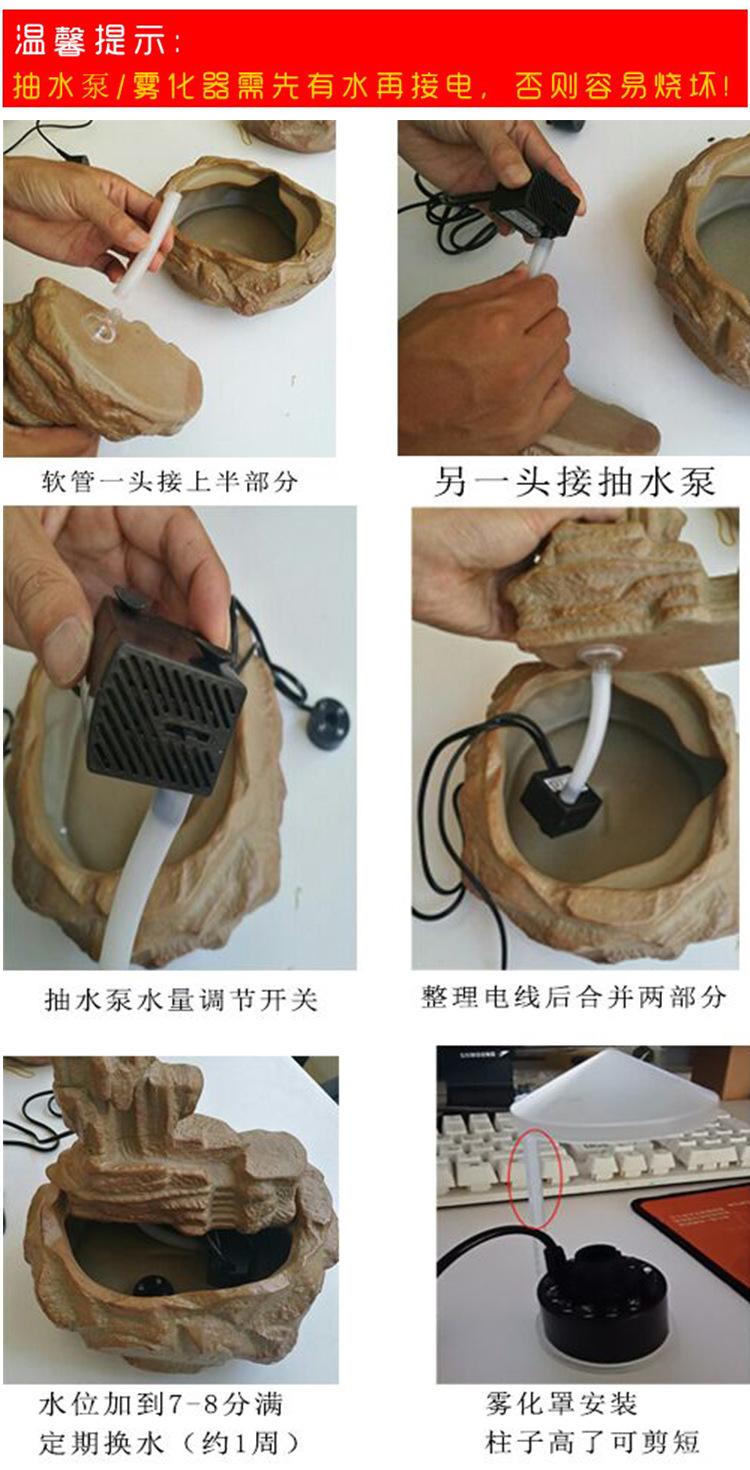 温馨提示：
抽水泵/雾化器需先有水再接电，否则容易烧坏！

软管一头接上半部分

另一头接抽水泵

抽水泵水量调节开关

整理电线后合并两部分

水位加到7-8分满
定期换水（约1周）

雾化罩安装
柱子高了可剪短