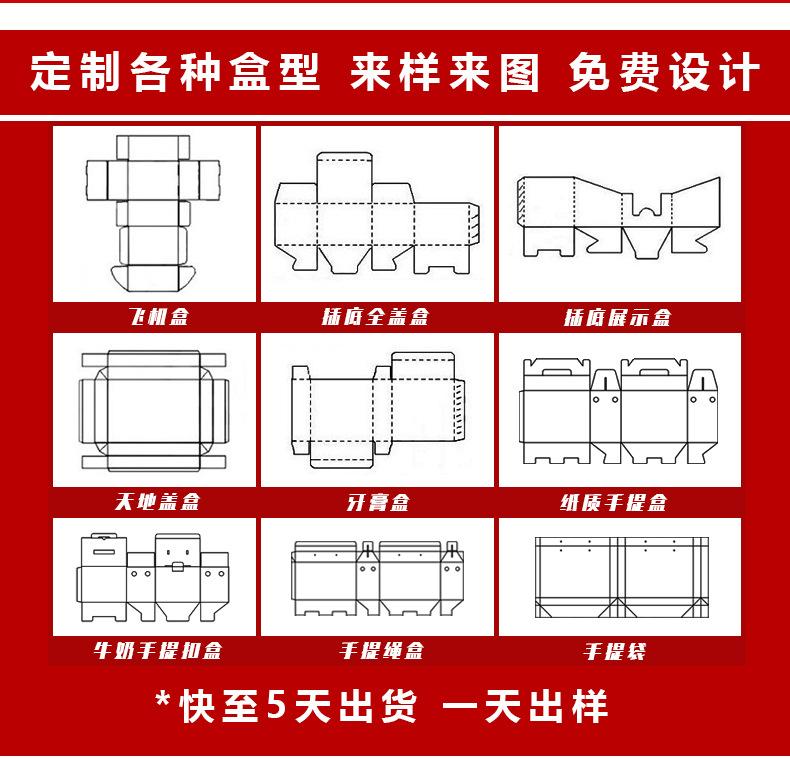 定制各种盒型 来样来图 免费设计

飞机盒

插底全盖盒

插底展示盒

天地盖盒

牙膏盒

纸质手提盒

牛奶手提扣盒

手提绳盒

手提袋

*快至5天出货 一天出样