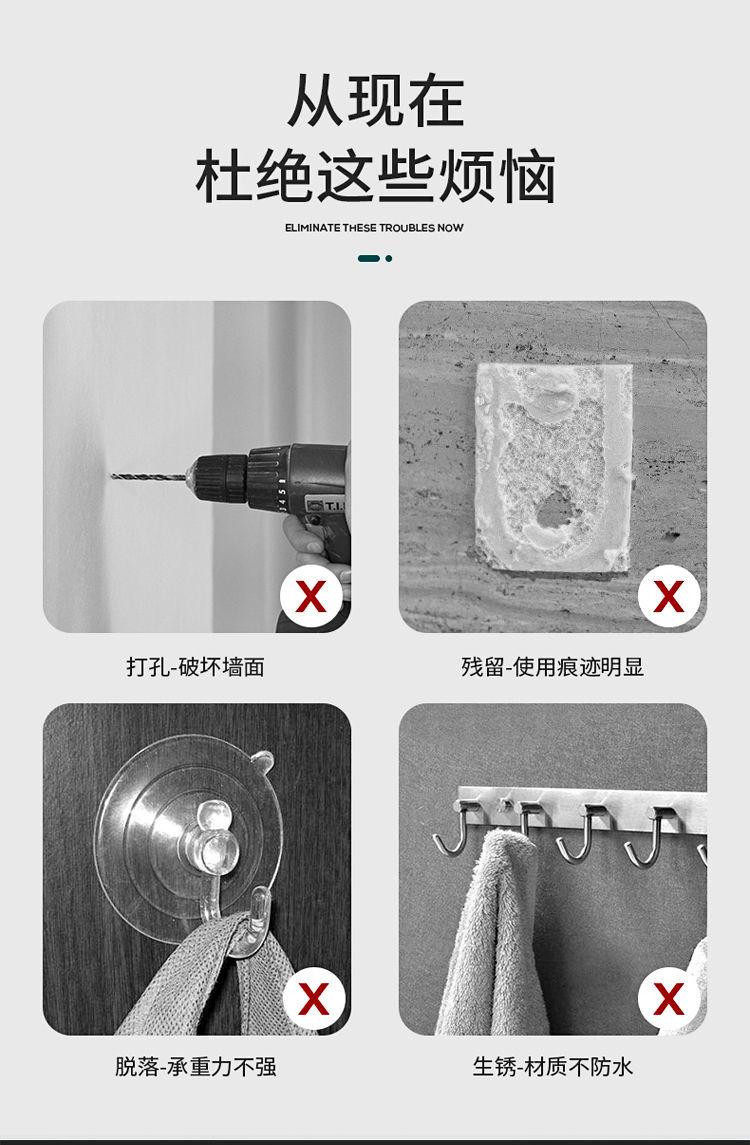 从现在
杜绝这些烦恼

ELIMINATE THESE TROUBLES NOW

X

打孔-破坏墙面

X

残留-使用痕迹明显

X

脱落-承重力不强

X

生锈-材质不防水