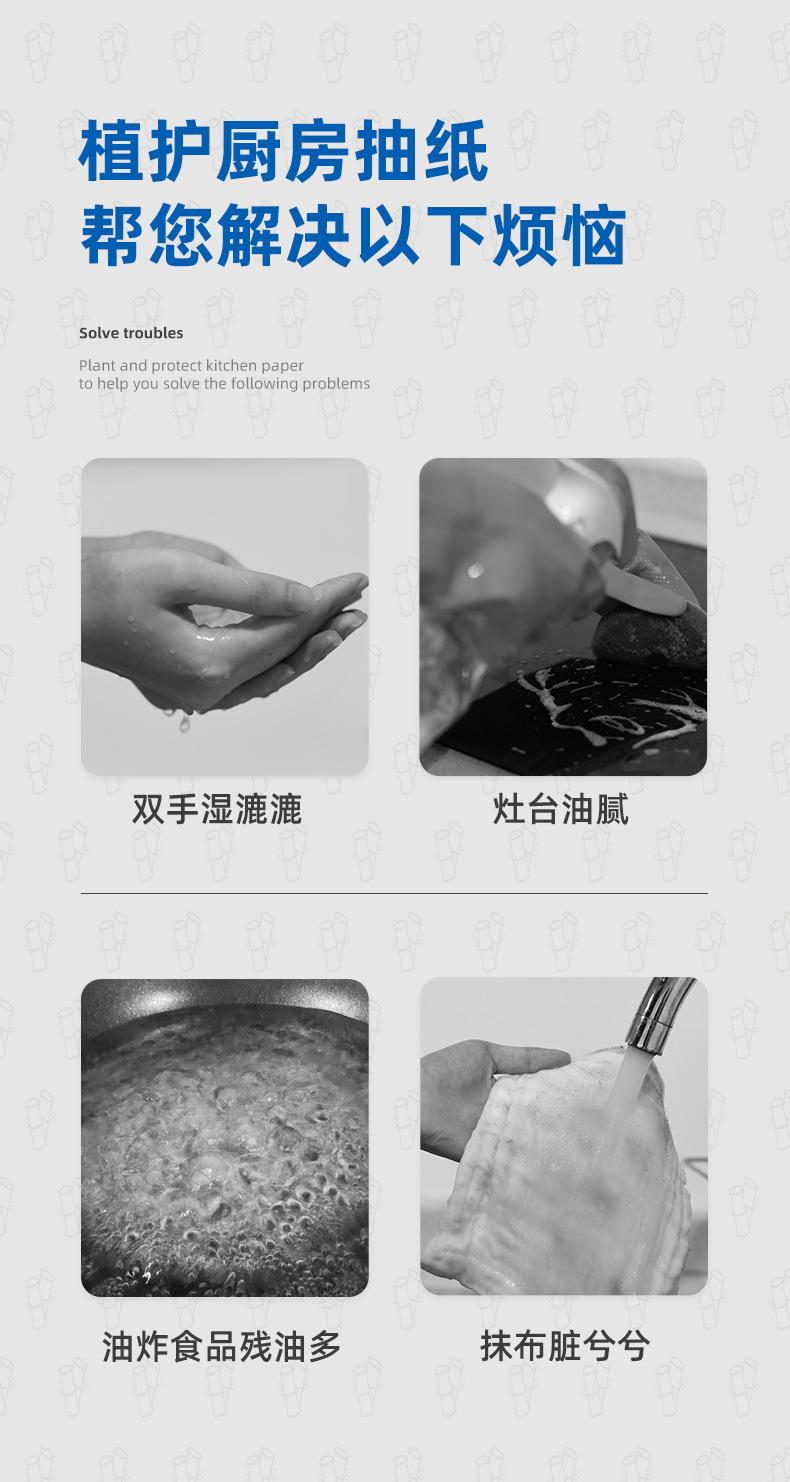 植护厨房抽纸
帮您解决以下烦恼

Solve troubles

Plant and protect kitchen paper
to help you solve the following problems

双手湿漉漉

灶台油腻

油炸食品残油多

抹布脏兮兮