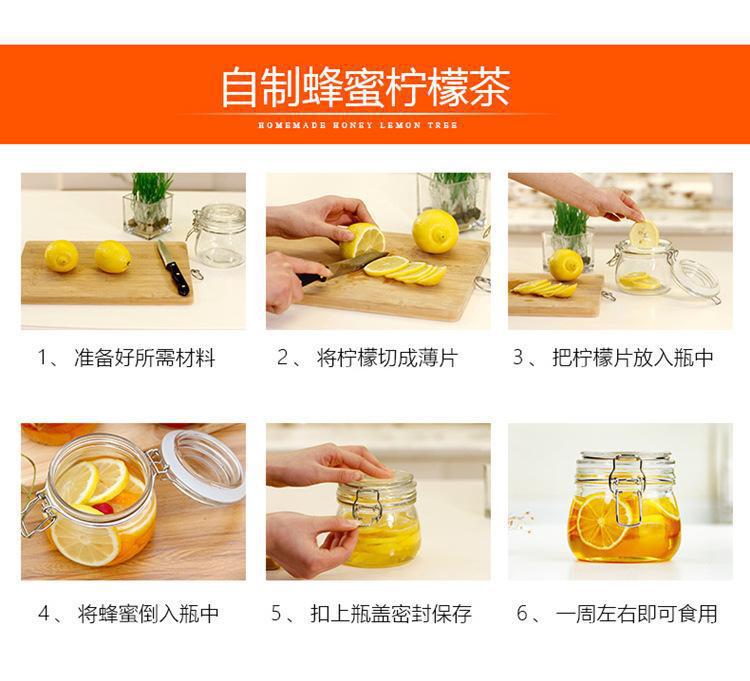 自制蜂蜜柠檬茶

HOMEMADE HONEY LEMON TREE

1、 准备好所需材料

2、 将柠檬切成薄片

3、 把柠檬片放入瓶中

4、 将蜂蜜倒入瓶中

5、 扣上瓶盖密封保存

6、 一周左右即可食用