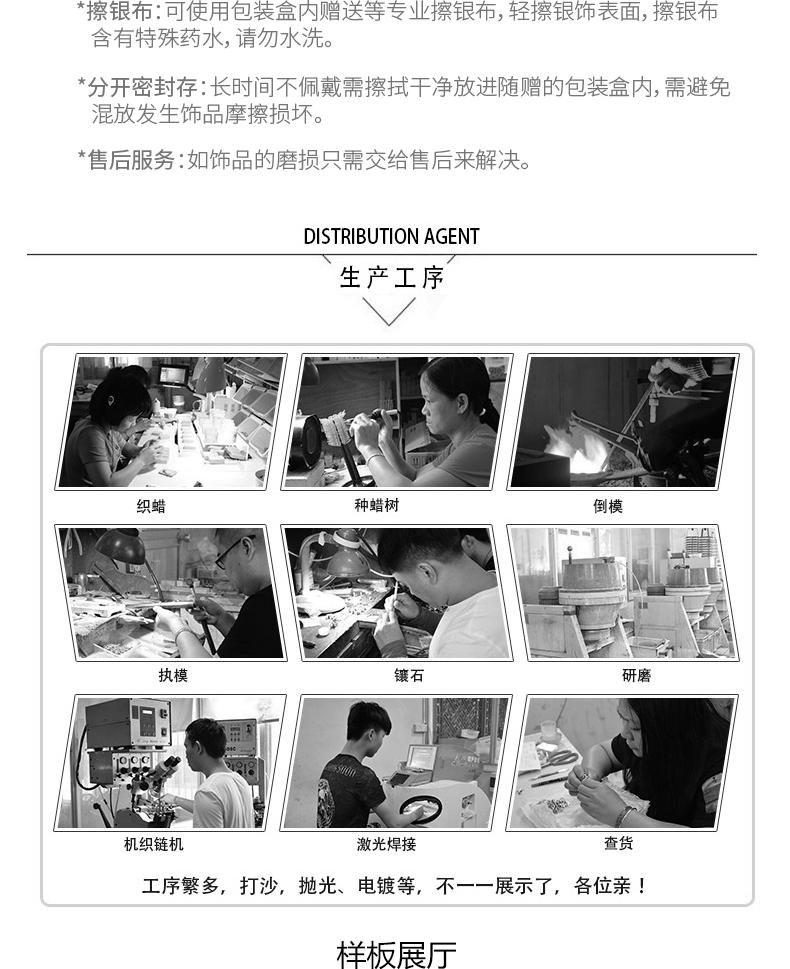 *擦银布：可使用包装盒内赠送等专业擦银布，轻擦银饰表面，擦银布含有特殊药水，请勿水洗。

*分开密封存：长时间不佩戴需擦拭干净放进随赠的包装盒内，需避免混放发生饰品摩擦损坏。

*售后服务：如饰品的磨损只需交给售后来解决。

DISTRIBUTION AGENT

生产工序

织蜡

种蜡树

倒模

执模

镶石

研磨

机织链机

激光焊接

查货

工序繁多，打沙，抛光、电镀等，不一一展示了，各位亲！

样板展厅