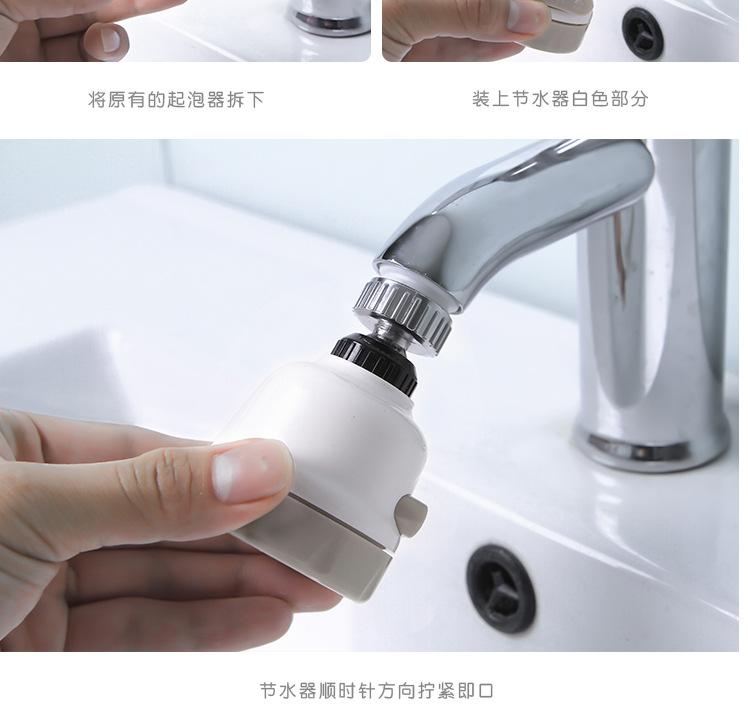 将原有的起泡器拆下

装上节水器白色部分

节水器顺时针方向拧紧即口