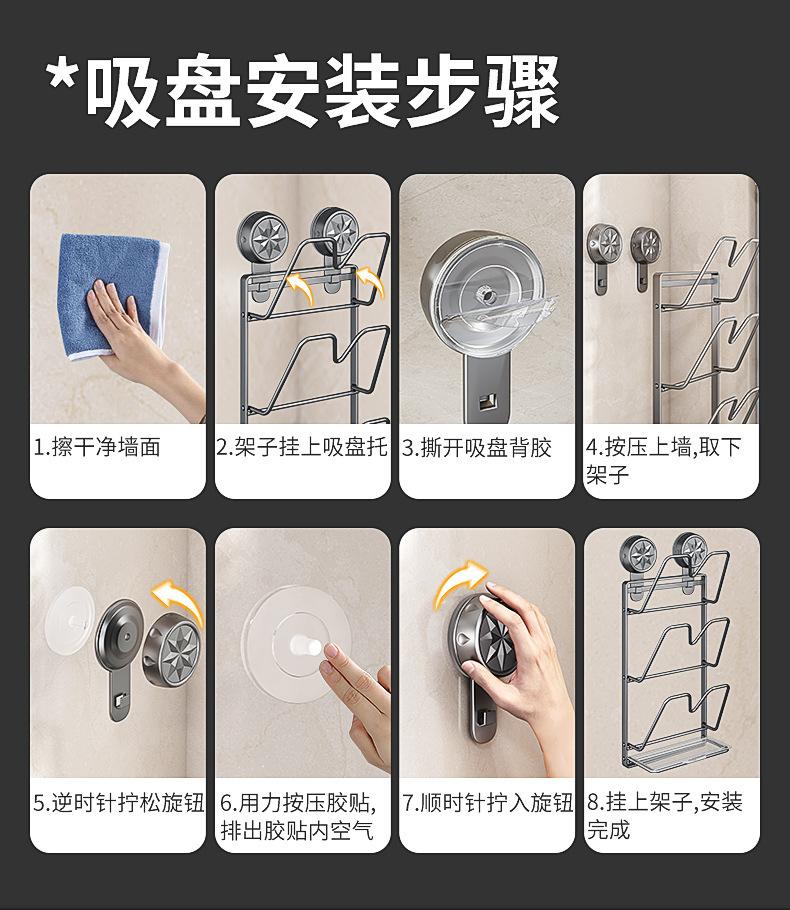 *吸盘安装步骤

1.擦干净墙面

2.架子挂上吸盘托

3.撕开吸盘背胶

4.按压上墙,取下架子

5.逆时针拧松旋钮

6.用力按压胶贴,排出胶贴内空气

7.顺时针拧入旋钮

8.挂上架子,安装完成