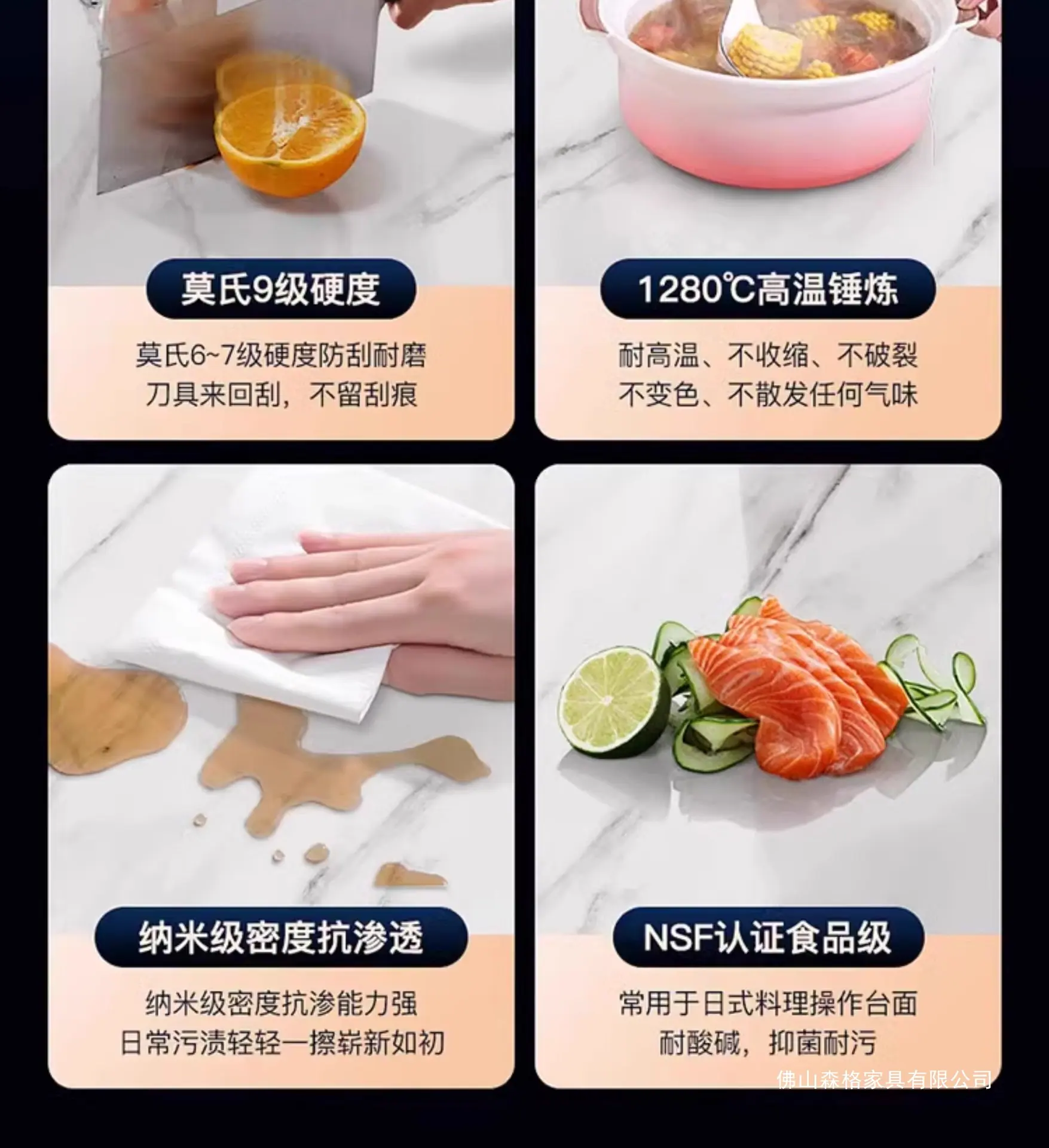 莫氏9级硬度

莫氏6~7级硬度防刮耐磨
刀具来回刮，不留刮痕

1280℃高温锤炼

耐高温、不收缩、不破裂
不变色、不散发任何气味

纳米级密度抗渗透

纳米级密度抗渗能力强
日常污渍轻轻一擦崭新如初

NSF认证食品级

常用于日式料理操作台面
耐酸碱，抑菌耐污

佛山森格家具有限公司