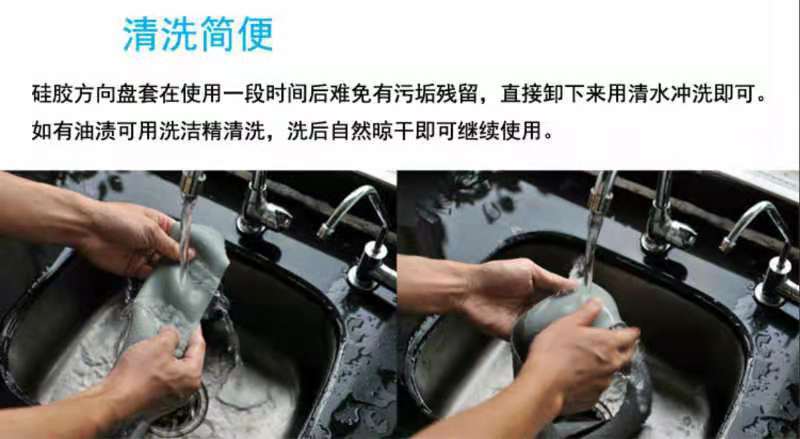 清洗简便

硅胶方向盘套在使用一段时间后难免有污垢残留，直接卸下来用清水冲洗即可。如有油渍可用洗洁精清洗，洗后自然晾干即可继续使用。