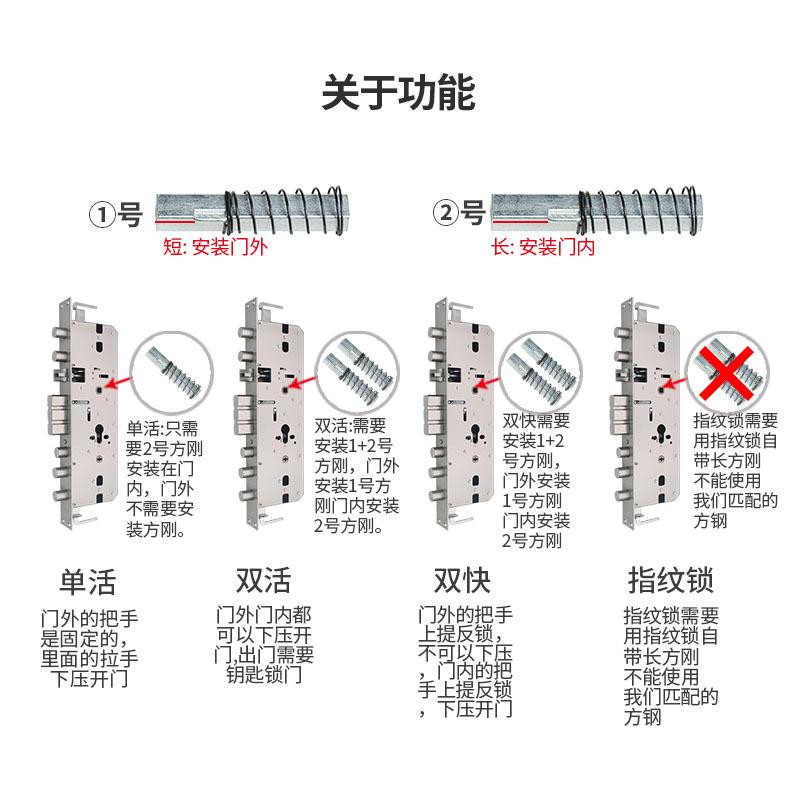 关于功能

①号
短: 安装门外

②号
长: 安装门内

单活:只需要2号方刚安装在门内，门外不需要安装方刚。

双活:需要安装1+2号方刚，门外安装1号方刚门内安装2号方刚。

双快需要安装1+2号方刚，门外安装1号方刚门内安装2号方刚

指纹锁需要用指纹锁自带长方刚不能使用我们匹配的方钢

单活

门外的把手是固定的，里面的拉手下压开门

双活

门外门内都可以下压开门,出门需要钥匙锁门

双快

门外的把手上提反锁，不可以下压，门内的把手上提反锁，下压开门

指纹锁

指纹锁需要用指纹锁自带长方刚不能使用我们匹配的方钢