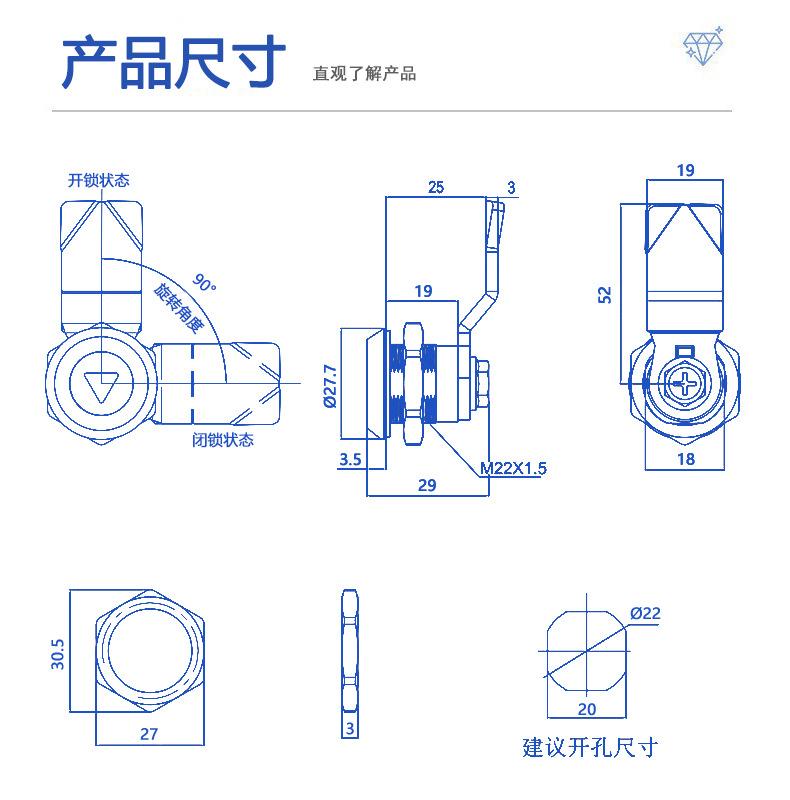 产品尺寸 直观了解产品

开锁状态
90°
旋转角度
闭锁状态

25
3
19
Ø27.7
3.5
29
M22X1.5

19
52
18

30.5
27

3

Ø22
20
建议开孔尺寸