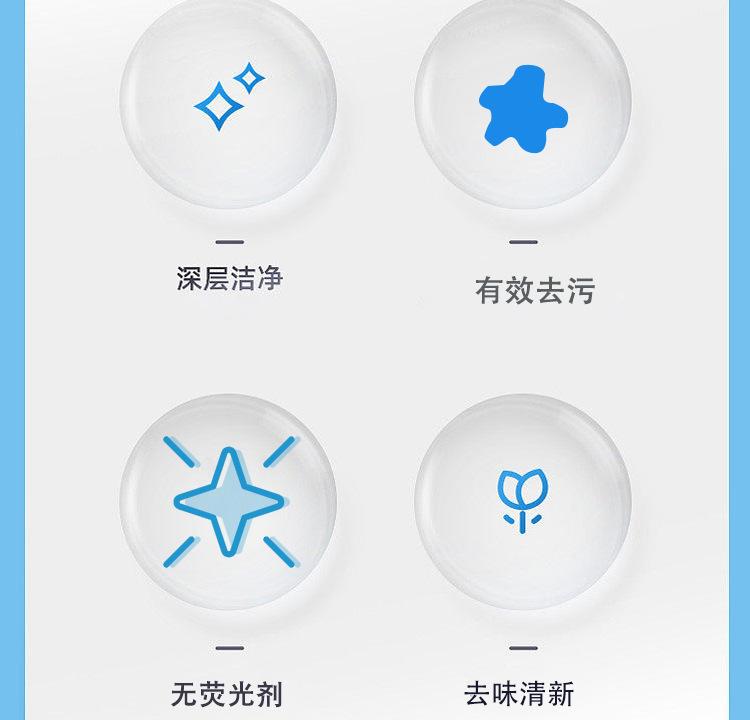 深层洁净

有效去污

无荧光剂

去味清新