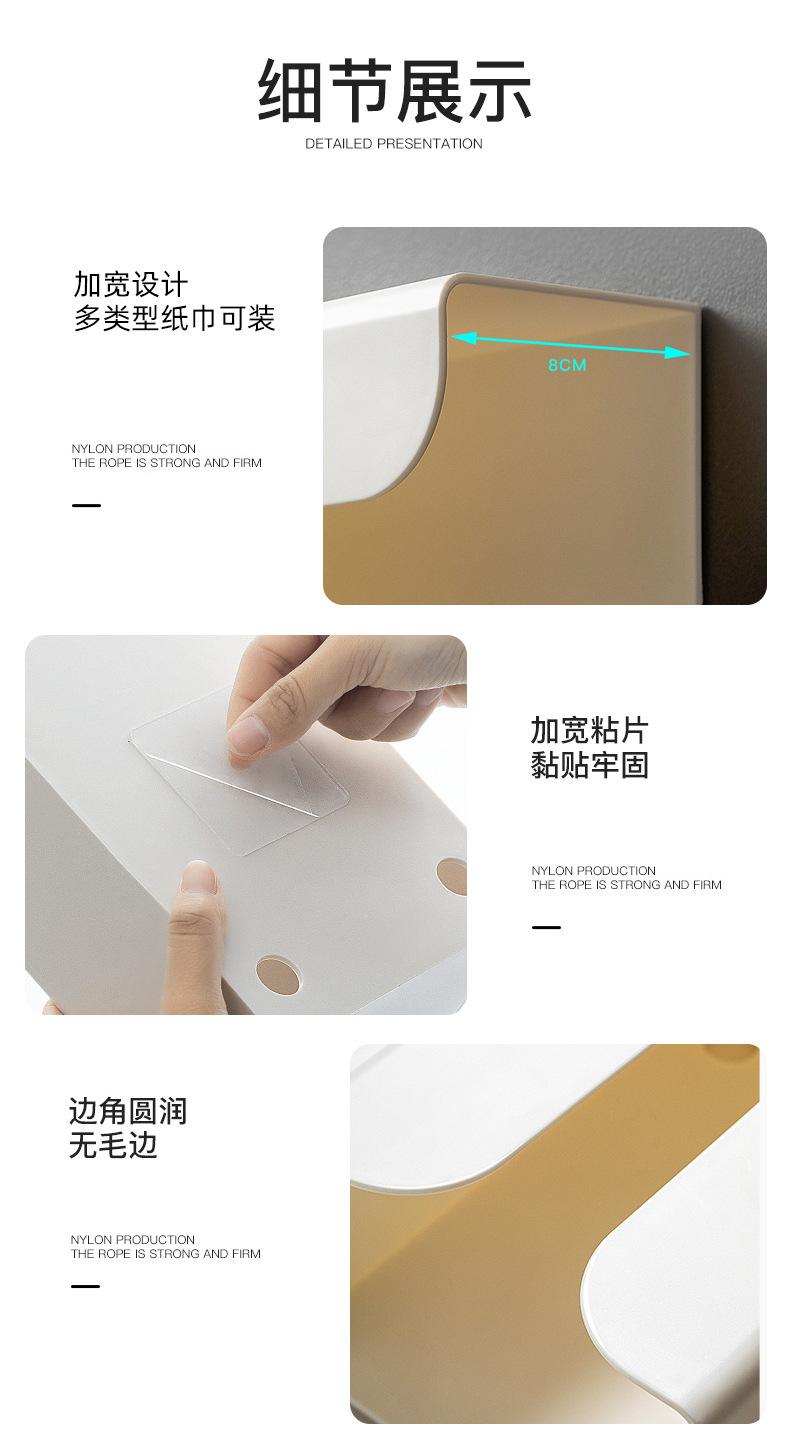 细节展示

DETAILED PRESENTATION

加宽设计
多类型纸巾可装

NYLON PRODUCTION
THE ROPE IS STRONG AND FIRM

8CM

加宽粘片
黏贴牢固

NYLON PRODUCTION
THE ROPE IS STRONG AND FIRM

边角圆润
无毛边

NYLON PRODUCTION
THE ROPE IS STRONG AND FIRM