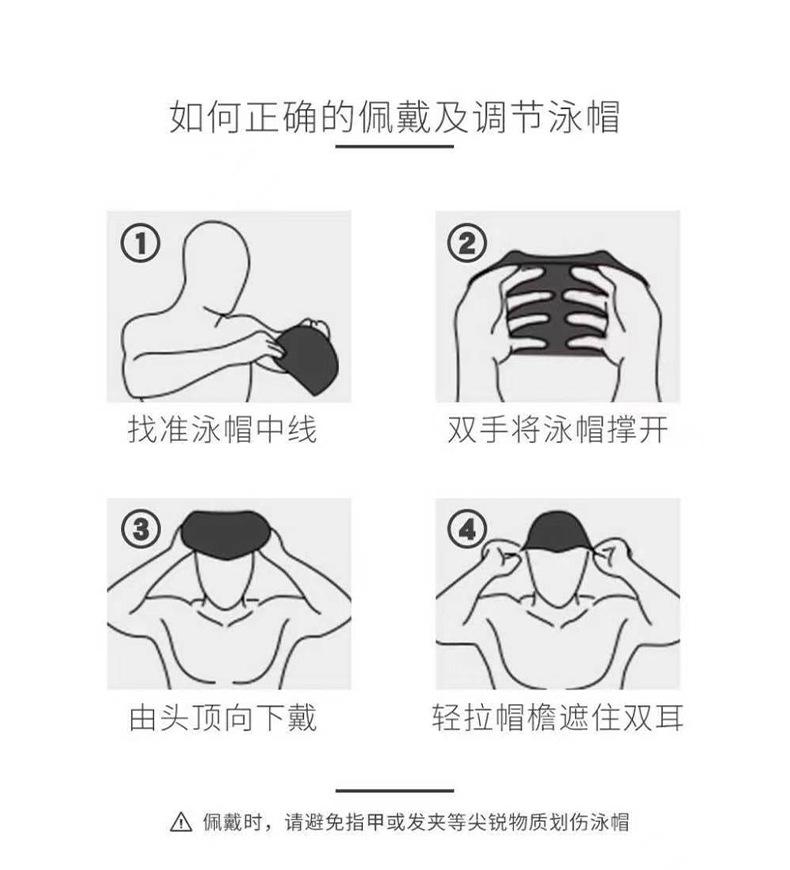 如何正确的佩戴及调节泳帽

①

找准泳帽中线

②

双手将泳帽撑开

③

由头顶向下戴

④

轻拉帽檐遮住双耳

⚠ 佩戴时，请避免指甲或发夹等尖锐物质划伤泳帽