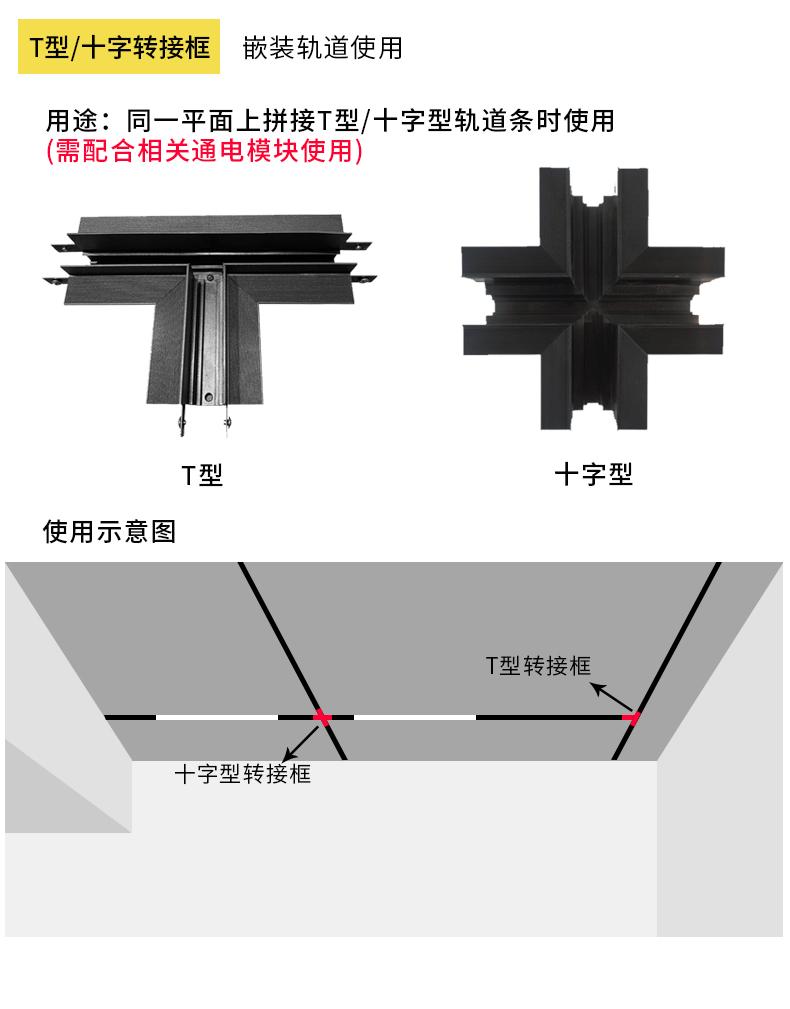 T型/十字转接框　嵌装轨道使用

用途：同一平面上拼接T型/十字型轨道条时使用
(需配合相关通电模块使用)

T型

十字型

使用示意图

T型转接框

十字型转接框