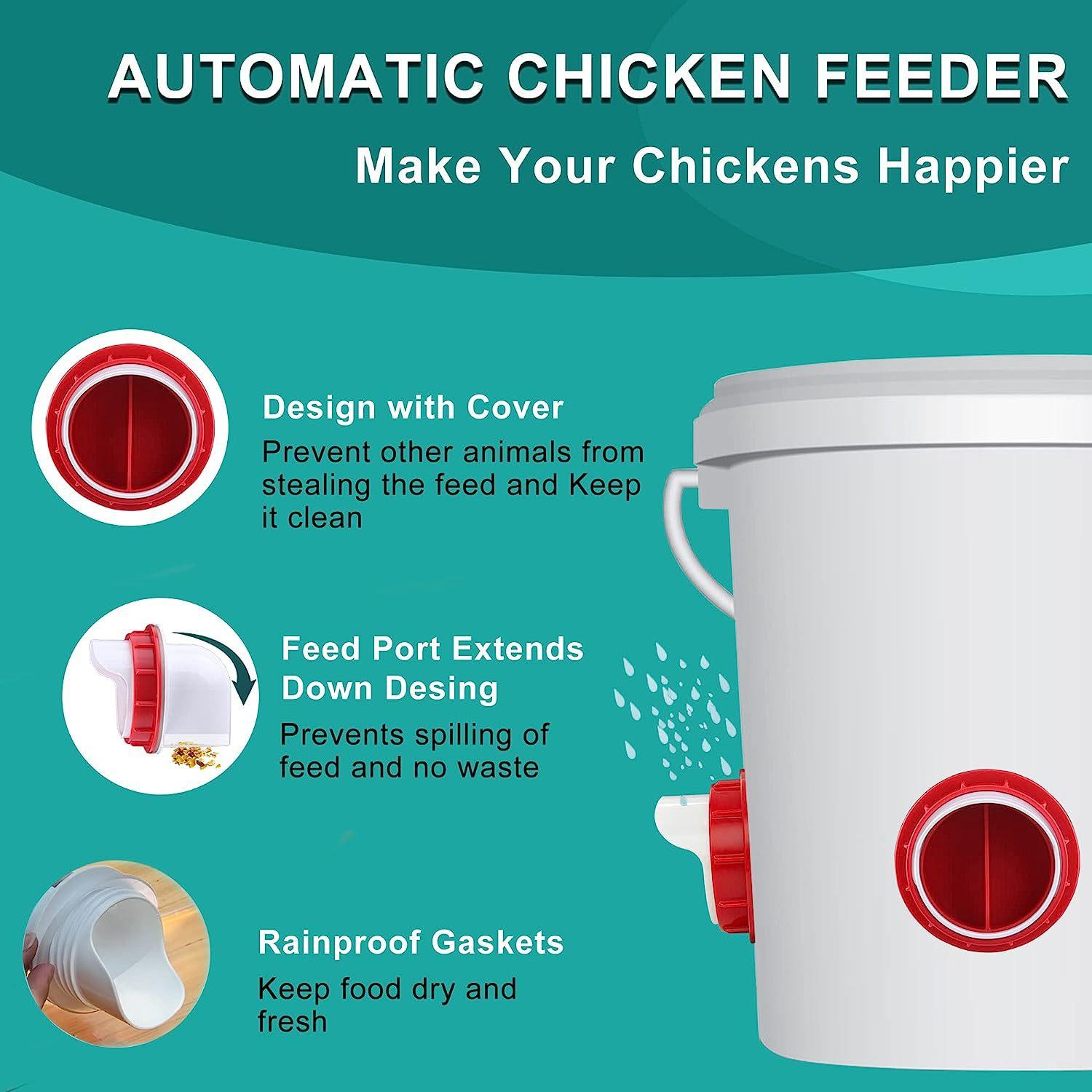 AUTOMATIC CHICKEN FEEDER

Make Your Chickens Happier

Design with Cover

Prevent other animals from stealing the feed and Keep it clean

Feed Port Extends Down Desing

Prevents spilling of feed and no waste

Rainproof Gaskets

Keep food dry and fresh