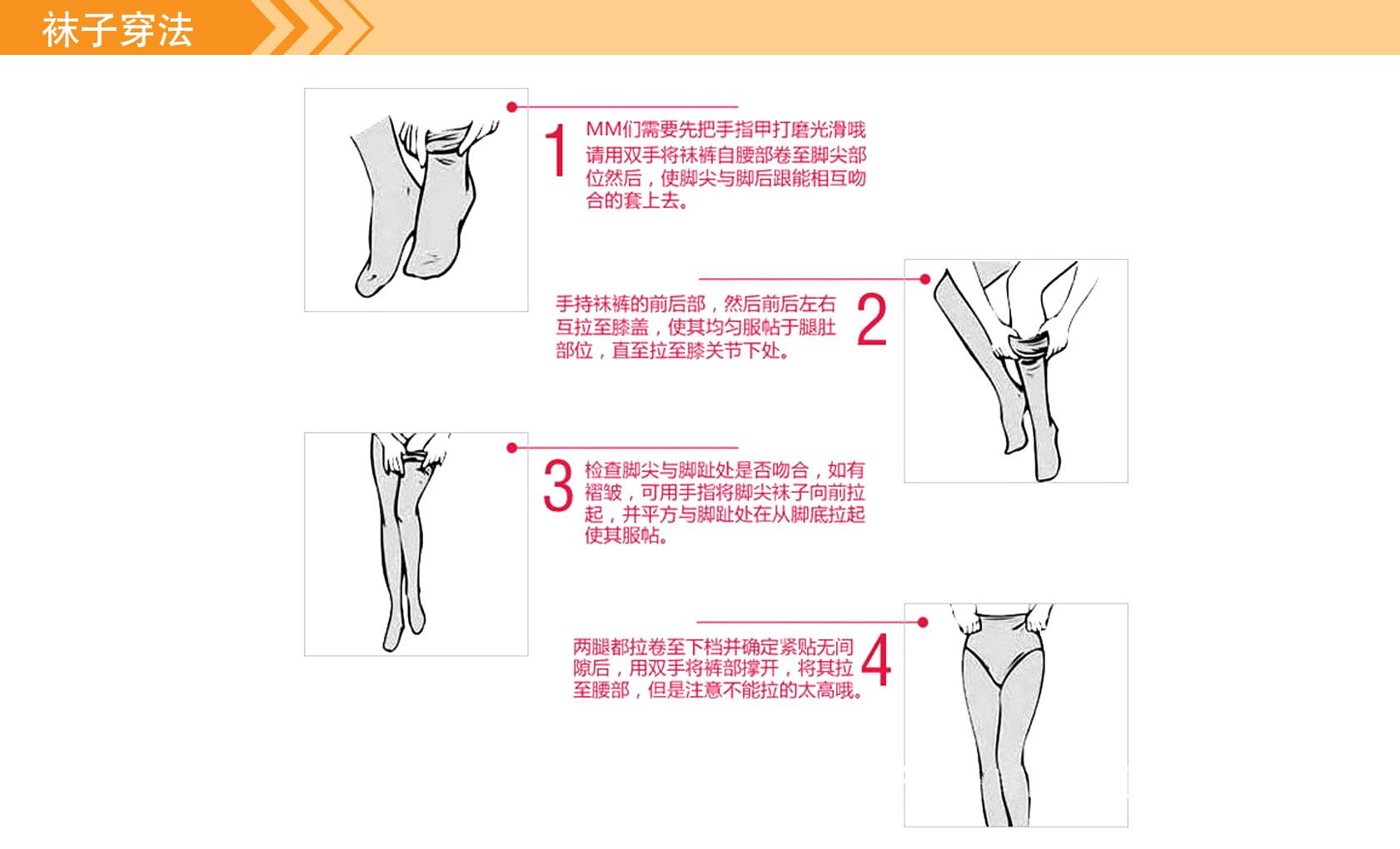 袜子穿法

1 MM们需要先把手指甲打磨光滑哦 请用双手将袜裤自腰部卷至脚尖部位然后，使脚尖与脚后跟能相互吻合的套上去。

手持袜裤的前后部，然后前后左右互拉至膝盖，使其均匀服帖于腿肚部位，直至拉至膝关节下处。 2

3 检查脚尖与脚趾处是否吻合，如有褶皱，可用手指将脚尖袜子向前拉起，并平方与脚趾处在从脚底拉起使其服帖。

两腿都拉卷至下档并确定紧贴无间隙后，用双手将裤部撑开，将其拉至腰部，但是注意不能拉的太高哦。 4