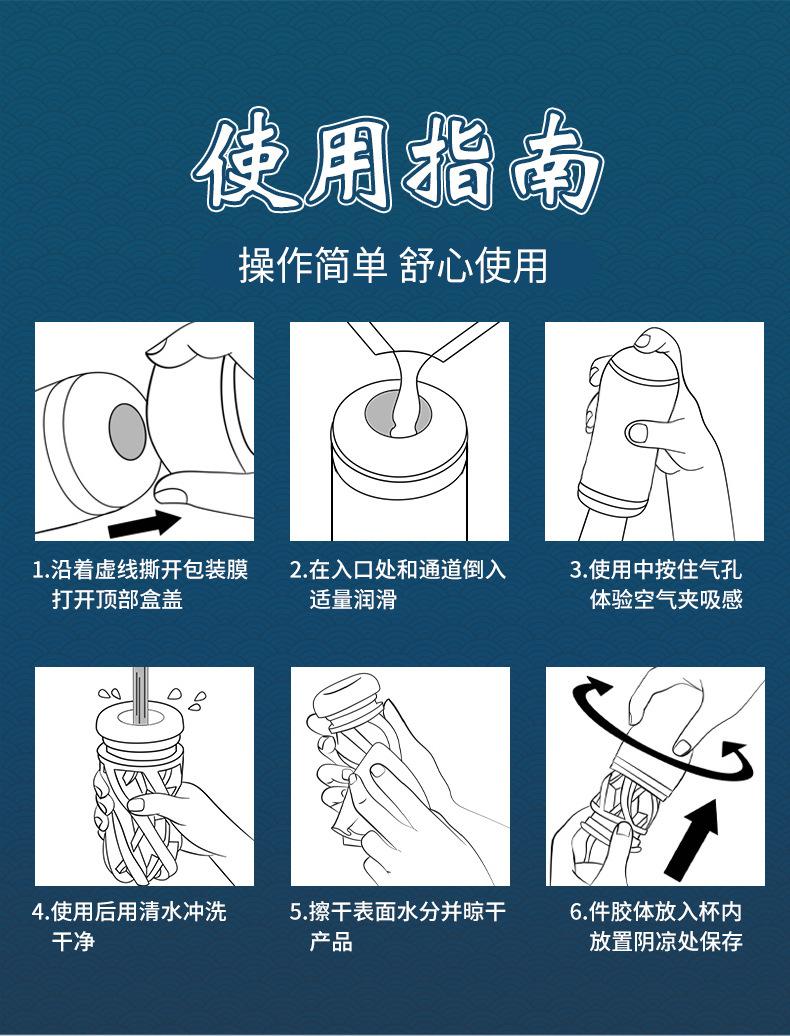 使用指南

操作简单 舒心使用

1.沿着虚线撕开包装膜打开顶部盒盖

2.在入口处和通道倒入适量润滑

3.使用中按住气孔体验空气夹吸感

4.使用后用清水冲洗干净

5.擦干表面水分并晾干产品

6.件胶体放入杯内放置阴凉处保存