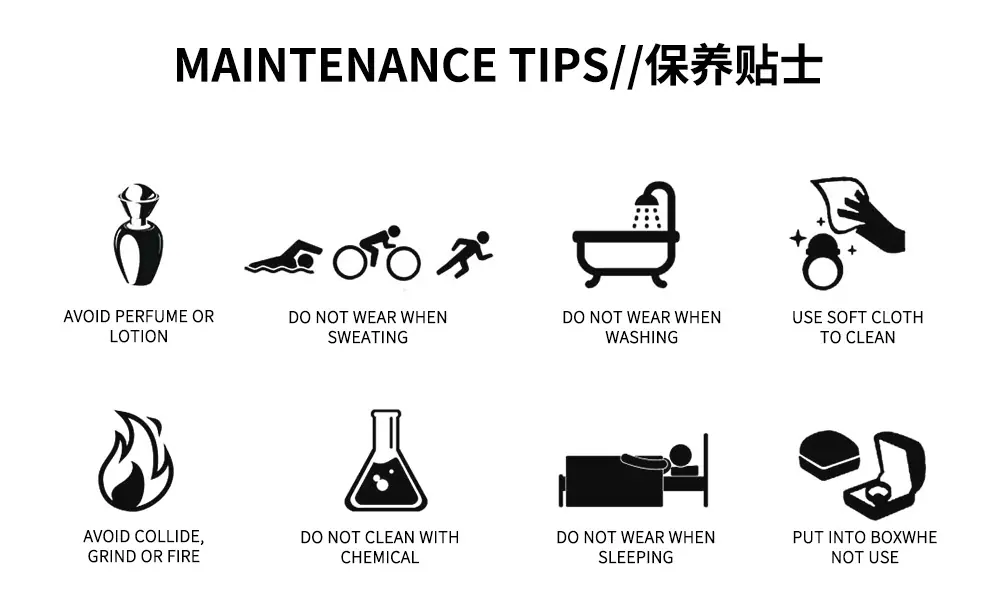 MAINTENANCE TIPS//保养贴士

AVOID PERFUME OR LOTION

DO NOT WEAR WHEN SWEATING

DO NOT WEAR WHEN WASHING

USE SOFT CLOTH TO CLEAN

AVOID COLLIDE, GRIND OR FIRE

DO NOT CLEAN WITH CHEMICAL

DO NOT WEAR WHEN SLEEPING

PUT INTO BOXWHE NOT USE